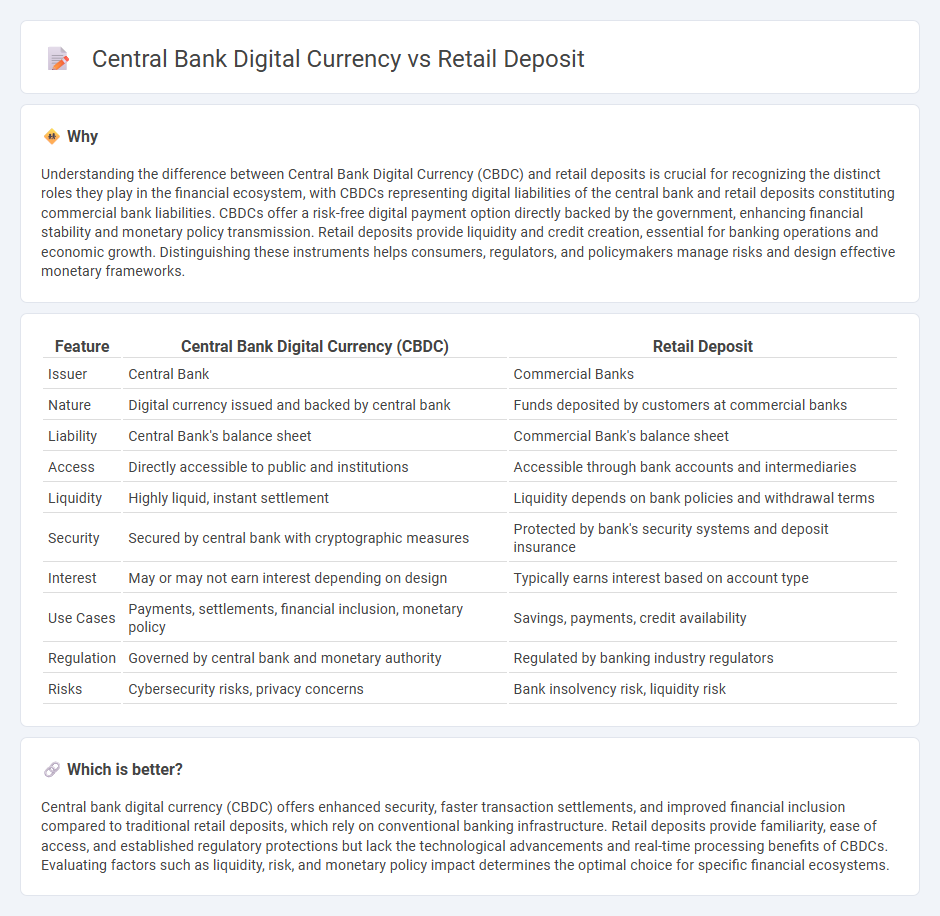 Central Bank Digital Currency vs Retail Deposit

Why

Understanding the difference between Central Bank Digital Currency (CBDC) and retail deposits is crucial for recognizing the distinct roles they play in the financial ecosystem, with CBDCs representing digital liabilities of the central bank and retail deposits constituting commercial bank liabilities. CBDCs offer a risk-free digital payment option directly backed by the government, enhancing financial stability and monetary policy transmission. Retail deposits provide liquidity and credit creation, essential for banking operations and economic growth. Distinguishing these instruments helps consumers, regulators, and policymakers manage risks and design effective monetary frameworks.

| Feature | Central Bank Digital Currency (CBDC) | Retail Deposit |
|---|---|---|
| Issuer | Central Bank | Commercial Banks |
| Nature | Digital currency issued and backed by central bank | Funds deposited by customers at commercial banks |
| Liability | Central Bank's balance sheet | Commercial Bank's balance sheet |
| Access | Directly accessible to public and institutions | Accessible through bank accounts and intermediaries |
| Liquidity | Highly liquid, instant settlement | Liquidity depends on bank policies and withdrawal terms |
| Security | Secured by central bank with cryptographic measures | Protected by bank's security systems and deposit insurance |
| Interest | May or may not earn interest depending on design | Typically earns interest based on account type |
| Use Cases | Payments, settlements, financial inclusion, monetary policy | Savings, payments, credit availability |
| Regulation | Governed by central bank and monetary authority | Regulated by banking industry regulators |
| Risks | Cybersecurity risks, privacy concerns | Bank insolvency risk, liquidity risk |

Which is better?

Central bank digital currency (CBDC) offers enhanced security, faster transaction settlements, and improved financial inclusion compared to traditional retail deposits, which rely on conventional banking infrastructure. Retail deposits provide familiarity, ease of access, and established regulatory protections but lack the technological advancements and real-time processing benefits of CBDCs. Evaluating factors such as liquidity, risk, and monetary policy impact determines the optimal choice for specific financial ecosystems.