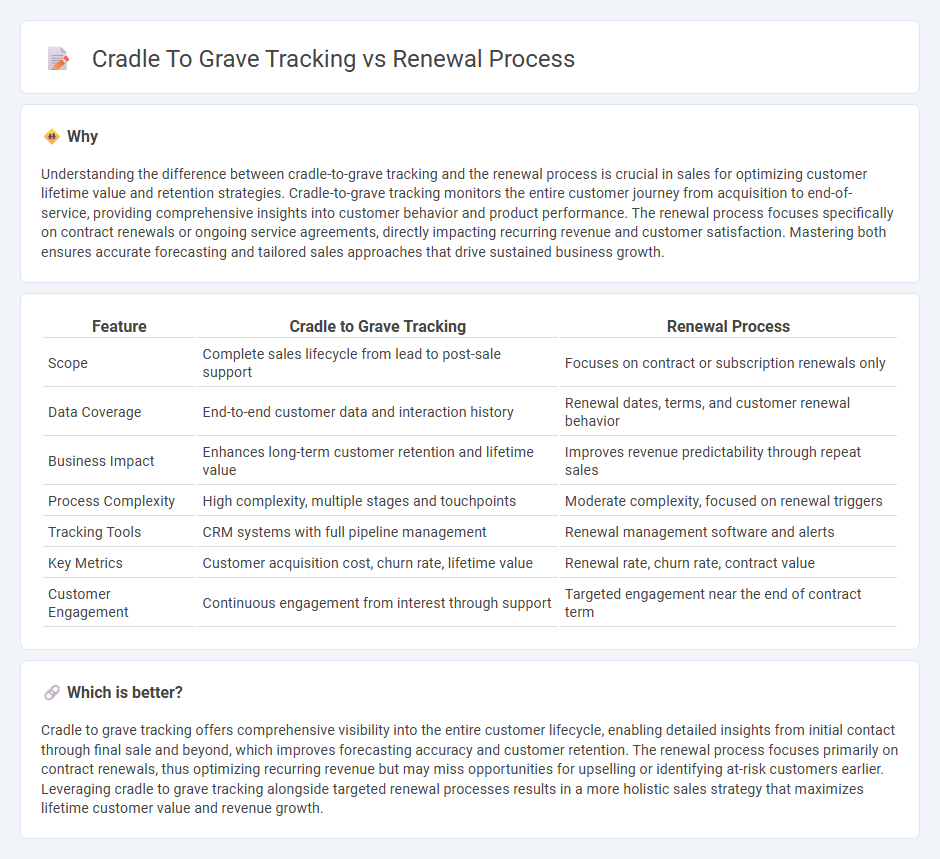 Cradle To Grave Tracking vs Renewal Process

Why

Understanding the difference between cradle-to-grave tracking and the renewal process is crucial in sales for optimizing customer lifetime value and retention strategies. Cradle-to-grave tracking monitors the entire customer journey from acquisition to end-of-service, providing comprehensive insights into customer behavior and product performance. The renewal process focuses specifically on contract renewals or ongoing service agreements, directly impacting recurring revenue and customer satisfaction. Mastering both ensures accurate forecasting and tailored sales approaches that drive sustained business growth.

| Feature | Cradle to Grave Tracking | Renewal Process |
|---|---|---|
| Scope | Complete sales lifecycle from lead to post-sale support | Focuses on contract or subscription renewals only |
| Data Coverage | End-to-end customer data and interaction history | Renewal dates, terms, and customer renewal behavior |
| Business Impact | Enhances long-term customer retention and lifetime value | Improves revenue predictability through repeat sales |
| Process Complexity | High complexity, multiple stages and touchpoints | Moderate complexity, focused on renewal triggers |
| Tracking Tools | CRM systems with full pipeline management | Renewal management software and alerts |
| Key Metrics | Customer acquisition cost, churn rate, lifetime value | Renewal rate, churn rate, contract value |
| Customer Engagement | Continuous engagement from interest through support | Targeted engagement near the end of contract term |

Which is better?

Cradle to grave tracking offers comprehensive visibility into the entire customer lifecycle, enabling detailed insights from initial contact through final sale and beyond, which improves forecasting accuracy and customer retention. The renewal process focuses primarily on contract renewals, thus optimizing recurring revenue but may miss opportunities for upselling or identifying at-risk customers earlier. Leveraging cradle to grave tracking alongside targeted renewal processes results in a more holistic sales strategy that maximizes lifetime customer value and revenue growth.