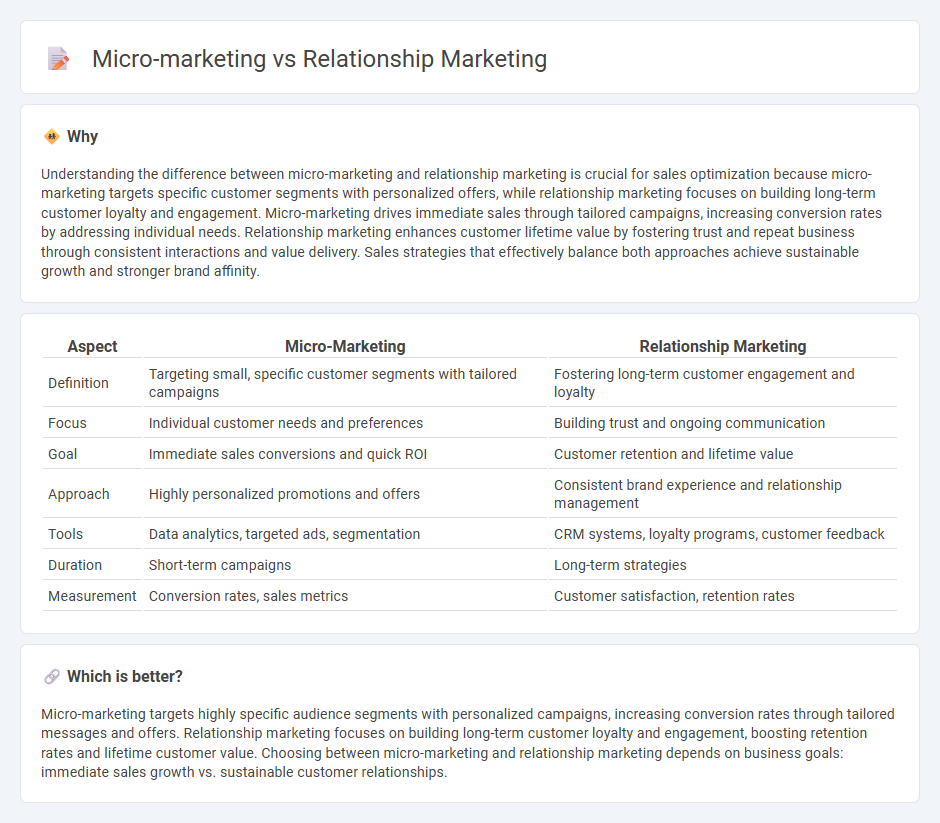 Micro-marketing vs Relationship Marketing

Why

Understanding the difference between micro-marketing and relationship marketing is crucial for sales optimization because micro-marketing targets specific customer segments with personalized offers, while relationship marketing focuses on building long-term customer loyalty and engagement. Micro-marketing drives immediate sales through tailored campaigns, increasing conversion rates by addressing individual needs. Relationship marketing enhances customer lifetime value by fostering trust and repeat business through consistent interactions and value delivery. Sales strategies that effectively balance both approaches achieve sustainable growth and stronger brand affinity.

| Aspect | Micro-Marketing | Relationship Marketing |
|---|---|---|
| Definition | Targeting small, specific customer segments with tailored campaigns | Fostering long-term customer engagement and loyalty |
| Focus | Individual customer needs and preferences | Building trust and ongoing communication |
| Goal | Immediate sales conversions and quick ROI | Customer retention and lifetime value |
| Approach | Highly personalized promotions and offers | Consistent brand experience and relationship management |
| Tools | Data analytics, targeted ads, segmentation | CRM systems, loyalty programs, customer feedback |
| Duration | Short-term campaigns | Long-term strategies |
| Measurement | Conversion rates, sales metrics | Customer satisfaction, retention rates |

Which is better?

Micro-marketing targets highly specific audience segments with personalized campaigns, increasing conversion rates through tailored messages and offers. Relationship marketing focuses on building long-term customer loyalty and engagement, boosting retention rates and lifetime customer value. Choosing between micro-marketing and relationship marketing depends on business goals: immediate sales growth vs. sustainable customer relationships.