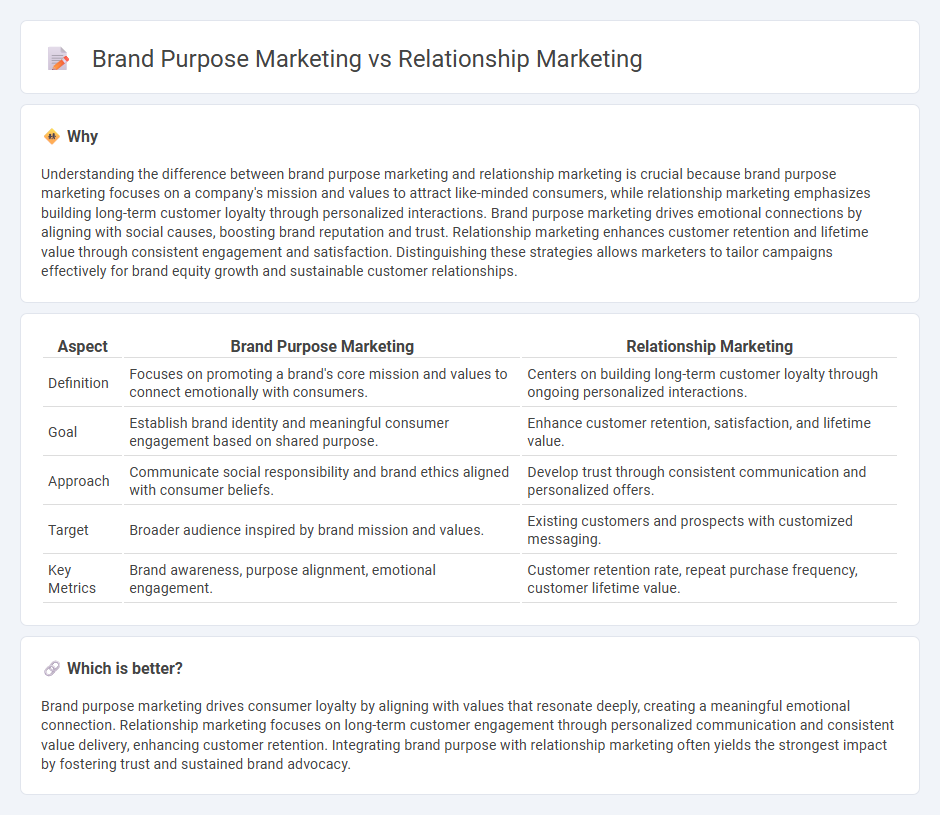 Brand Purpose Marketing vs Relationship Marketing

Why

Understanding the difference between brand purpose marketing and relationship marketing is crucial because brand purpose marketing focuses on a company's mission and values to attract like-minded consumers, while relationship marketing emphasizes building long-term customer loyalty through personalized interactions. Brand purpose marketing drives emotional connections by aligning with social causes, boosting brand reputation and trust. Relationship marketing enhances customer retention and lifetime value through consistent engagement and satisfaction. Distinguishing these strategies allows marketers to tailor campaigns effectively for brand equity growth and sustainable customer relationships.

| Aspect | Brand Purpose Marketing | Relationship Marketing |
|---|---|---|
| Definition | Focuses on promoting a brand's core mission and values to connect emotionally with consumers. | Centers on building long-term customer loyalty through ongoing personalized interactions. |
| Goal | Establish brand identity and meaningful consumer engagement based on shared purpose. | Enhance customer retention, satisfaction, and lifetime value. |
| Approach | Communicate social responsibility and brand ethics aligned with consumer beliefs. | Develop trust through consistent communication and personalized offers. |
| Target | Broader audience inspired by brand mission and values. | Existing customers and prospects with customized messaging. |
| Key Metrics | Brand awareness, purpose alignment, emotional engagement. | Customer retention rate, repeat purchase frequency, customer lifetime value. |

Which is better?

Brand purpose marketing drives consumer loyalty by aligning with values that resonate deeply, creating a meaningful emotional connection. Relationship marketing focuses on long-term customer engagement through personalized communication and consistent value delivery, enhancing customer retention. Integrating brand purpose with relationship marketing often yields the strongest impact by fostering trust and sustained brand advocacy.