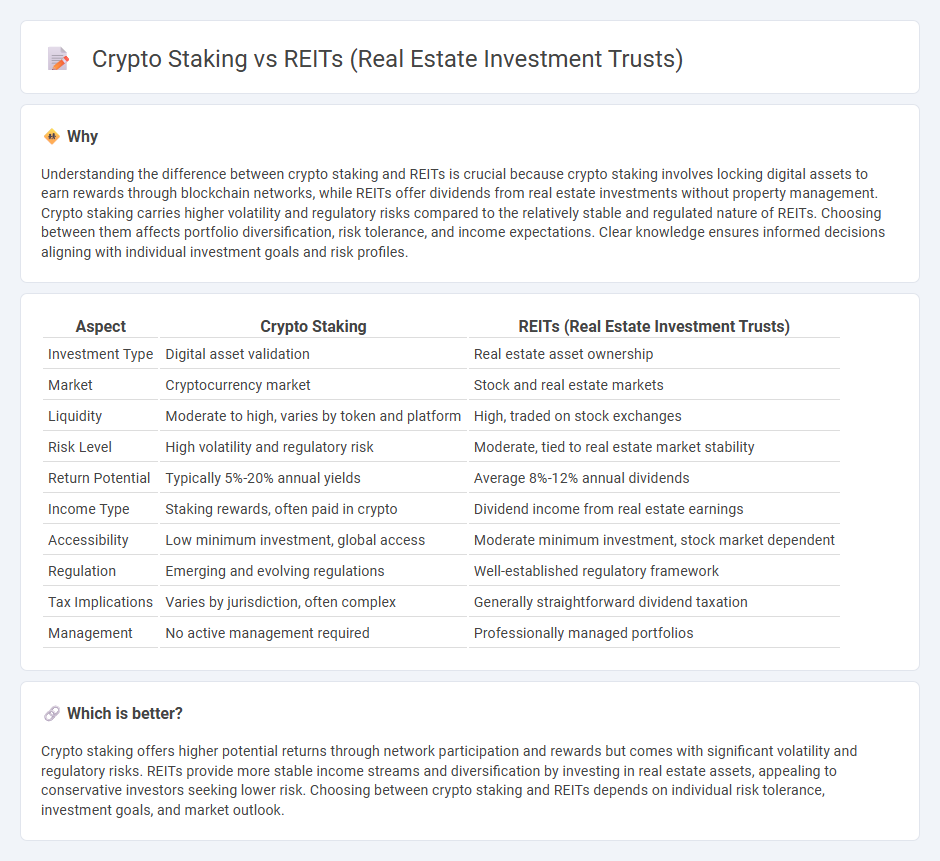 Crypto Staking vs REITs (Real Estate Investment Trusts)

Why

Understanding the difference between crypto staking and REITs is crucial because crypto staking involves locking digital assets to earn rewards through blockchain networks, while REITs offer dividends from real estate investments without property management. Crypto staking carries higher volatility and regulatory risks compared to the relatively stable and regulated nature of REITs. Choosing between them affects portfolio diversification, risk tolerance, and income expectations. Clear knowledge ensures informed decisions aligning with individual investment goals and risk profiles.

| Aspect | Crypto Staking | REITs (Real Estate Investment Trusts) |
|---|---|---|
| Investment Type | Digital asset validation | Real estate asset ownership |
| Market | Cryptocurrency market | Stock and real estate markets |
| Liquidity | Moderate to high, varies by token and platform | High, traded on stock exchanges |
| Risk Level | High volatility and regulatory risk | Moderate, tied to real estate market stability |
| Return Potential | Typically 5%-20% annual yields | Average 8%-12% annual dividends |
| Income Type | Staking rewards, often paid in crypto | Dividend income from real estate earnings |
| Accessibility | Low minimum investment, global access | Moderate minimum investment, stock market dependent |
| Regulation | Emerging and evolving regulations | Well-established regulatory framework |
| Tax Implications | Varies by jurisdiction, often complex | Generally straightforward dividend taxation |
| Management | No active management required | Professionally managed portfolios |

Which is better?

Crypto staking offers higher potential returns through network participation and rewards but comes with significant volatility and regulatory risks. REITs provide more stable income streams and diversification by investing in real estate assets, appealing to conservative investors seeking lower risk. Choosing between crypto staking and REITs depends on individual risk tolerance, investment goals, and market outlook.