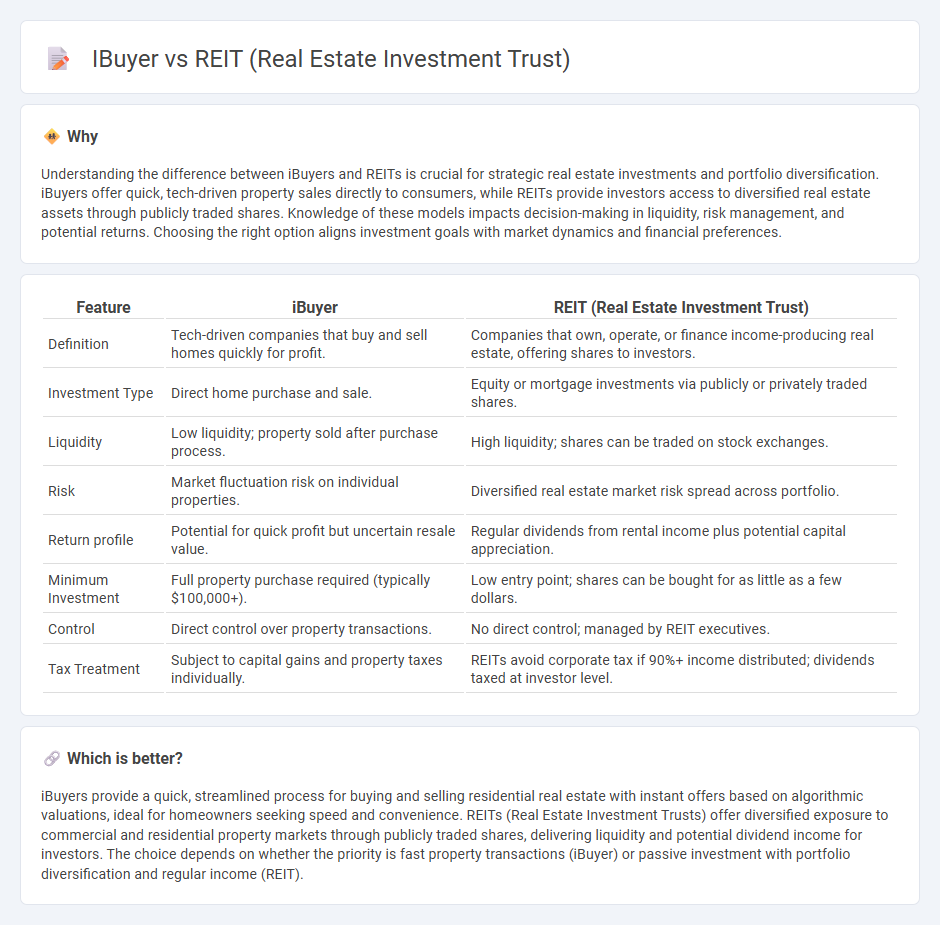 IBuyer vs REIT (Real Estate Investment Trust)

Why

Understanding the difference between iBuyers and REITs is crucial for strategic real estate investments and portfolio diversification. iBuyers offer quick, tech-driven property sales directly to consumers, while REITs provide investors access to diversified real estate assets through publicly traded shares. Knowledge of these models impacts decision-making in liquidity, risk management, and potential returns. Choosing the right option aligns investment goals with market dynamics and financial preferences.

| Feature | iBuyer | REIT (Real Estate Investment Trust) |
|---|---|---|
| Definition | Tech-driven companies that buy and sell homes quickly for profit. | Companies that own, operate, or finance income-producing real estate, offering shares to investors. |
| Investment Type | Direct home purchase and sale. | Equity or mortgage investments via publicly or privately traded shares. |
| Liquidity | Low liquidity; property sold after purchase process. | High liquidity; shares can be traded on stock exchanges. |
| Risk | Market fluctuation risk on individual properties. | Diversified real estate market risk spread across portfolio. |
| Return profile | Potential for quick profit but uncertain resale value. | Regular dividends from rental income plus potential capital appreciation. |
| Minimum Investment | Full property purchase required (typically $100,000+). | Low entry point; shares can be bought for as little as a few dollars. |
| Control | Direct control over property transactions. | No direct control; managed by REIT executives. |
| Tax Treatment | Subject to capital gains and property taxes individually. | REITs avoid corporate tax if 90%+ income distributed; dividends taxed at investor level. |

Which is better?

iBuyers provide a quick, streamlined process for buying and selling residential real estate with instant offers based on algorithmic valuations, ideal for homeowners seeking speed and convenience. REITs (Real Estate Investment Trusts) offer diversified exposure to commercial and residential property markets through publicly traded shares, delivering liquidity and potential dividend income for investors. The choice depends on whether the priority is fast property transactions (iBuyer) or passive investment with portfolio diversification and regular income (REIT).