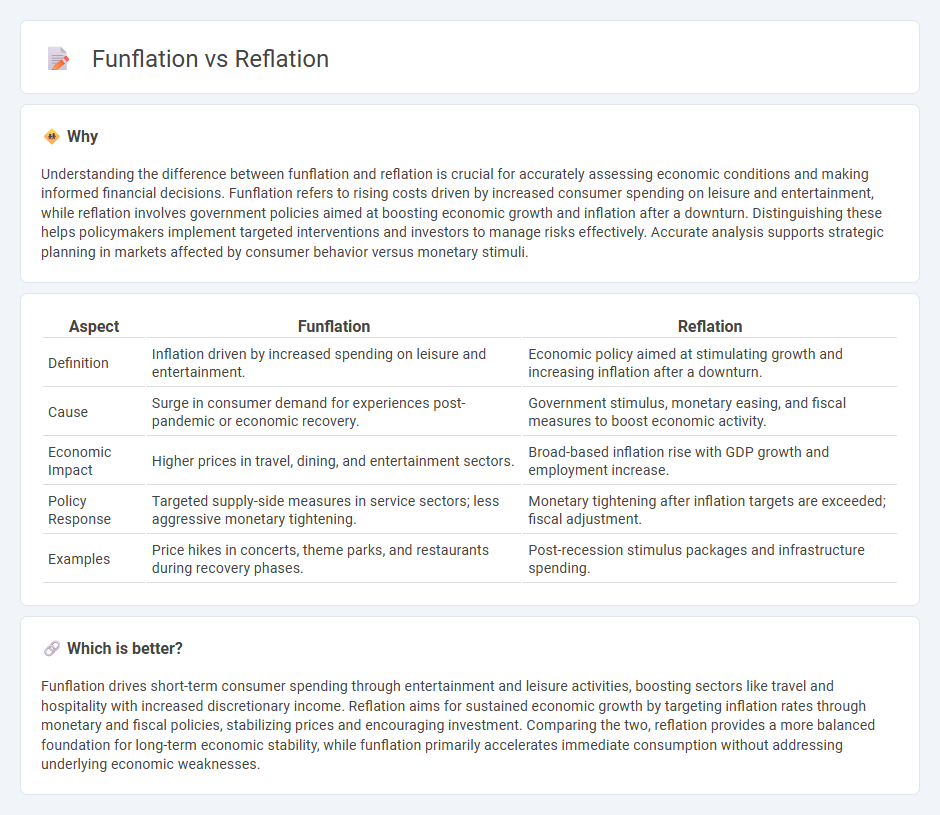 Funflation vs Reflation

Why

Understanding the difference between funflation and reflation is crucial for accurately assessing economic conditions and making informed financial decisions. Funflation refers to rising costs driven by increased consumer spending on leisure and entertainment, while reflation involves government policies aimed at boosting economic growth and inflation after a downturn. Distinguishing these helps policymakers implement targeted interventions and investors to manage risks effectively. Accurate analysis supports strategic planning in markets affected by consumer behavior versus monetary stimuli.

| Aspect | Funflation | Reflation |
|---|---|---|
| Definition | Inflation driven by increased spending on leisure and entertainment. | Economic policy aimed at stimulating growth and increasing inflation after a downturn. |
| Cause | Surge in consumer demand for experiences post-pandemic or economic recovery. | Government stimulus, monetary easing, and fiscal measures to boost economic activity. |
| Economic Impact | Higher prices in travel, dining, and entertainment sectors. | Broad-based inflation rise with GDP growth and employment increase. |
| Policy Response | Targeted supply-side measures in service sectors; less aggressive monetary tightening. | Monetary tightening after inflation targets are exceeded; fiscal adjustment. |
| Examples | Price hikes in concerts, theme parks, and restaurants during recovery phases. | Post-recession stimulus packages and infrastructure spending. |

Which is better?

Funflation drives short-term consumer spending through entertainment and leisure activities, boosting sectors like travel and hospitality with increased discretionary income. Reflation aims for sustained economic growth by targeting inflation rates through monetary and fiscal policies, stabilizing prices and encouraging investment. Comparing the two, reflation provides a more balanced foundation for long-term economic stability, while funflation primarily accelerates immediate consumption without addressing underlying economic weaknesses.