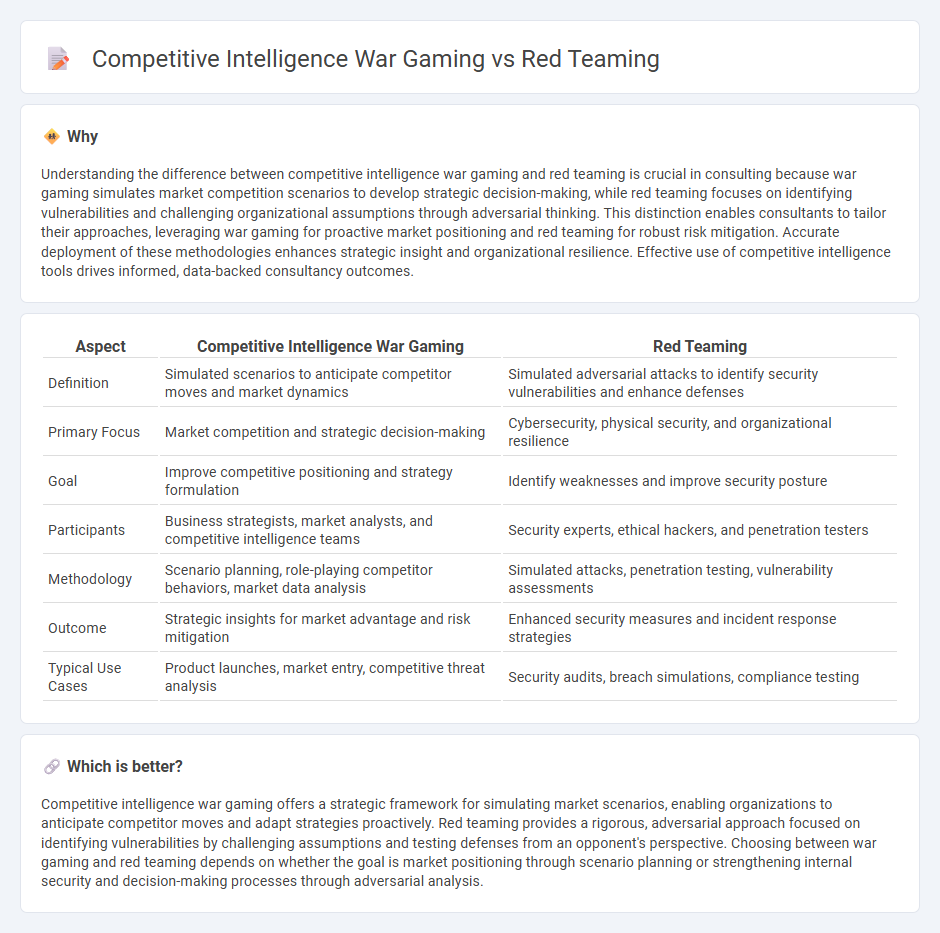 Competitive Intelligence War Gaming vs Red Teaming

Why

Understanding the difference between competitive intelligence war gaming and red teaming is crucial in consulting because war gaming simulates market competition scenarios to develop strategic decision-making, while red teaming focuses on identifying vulnerabilities and challenging organizational assumptions through adversarial thinking. This distinction enables consultants to tailor their approaches, leveraging war gaming for proactive market positioning and red teaming for robust risk mitigation. Accurate deployment of these methodologies enhances strategic insight and organizational resilience. Effective use of competitive intelligence tools drives informed, data-backed consultancy outcomes.

| Aspect | Competitive Intelligence War Gaming | Red Teaming |
|---|---|---|
| Definition | Simulated scenarios to anticipate competitor moves and market dynamics | Simulated adversarial attacks to identify security vulnerabilities and enhance defenses |
| Primary Focus | Market competition and strategic decision-making | Cybersecurity, physical security, and organizational resilience |
| Goal | Improve competitive positioning and strategy formulation | Identify weaknesses and improve security posture |
| Participants | Business strategists, market analysts, and competitive intelligence teams | Security experts, ethical hackers, and penetration testers |
| Methodology | Scenario planning, role-playing competitor behaviors, market data analysis | Simulated attacks, penetration testing, vulnerability assessments |
| Outcome | Strategic insights for market advantage and risk mitigation | Enhanced security measures and incident response strategies |
| Typical Use Cases | Product launches, market entry, competitive threat analysis | Security audits, breach simulations, compliance testing |

Which is better?

Competitive intelligence war gaming offers a strategic framework for simulating market scenarios, enabling organizations to anticipate competitor moves and adapt strategies proactively. Red teaming provides a rigorous, adversarial approach focused on identifying vulnerabilities by challenging assumptions and testing defenses from an opponent's perspective. Choosing between war gaming and red teaming depends on whether the goal is market positioning through scenario planning or strengthening internal security and decision-making processes through adversarial analysis.