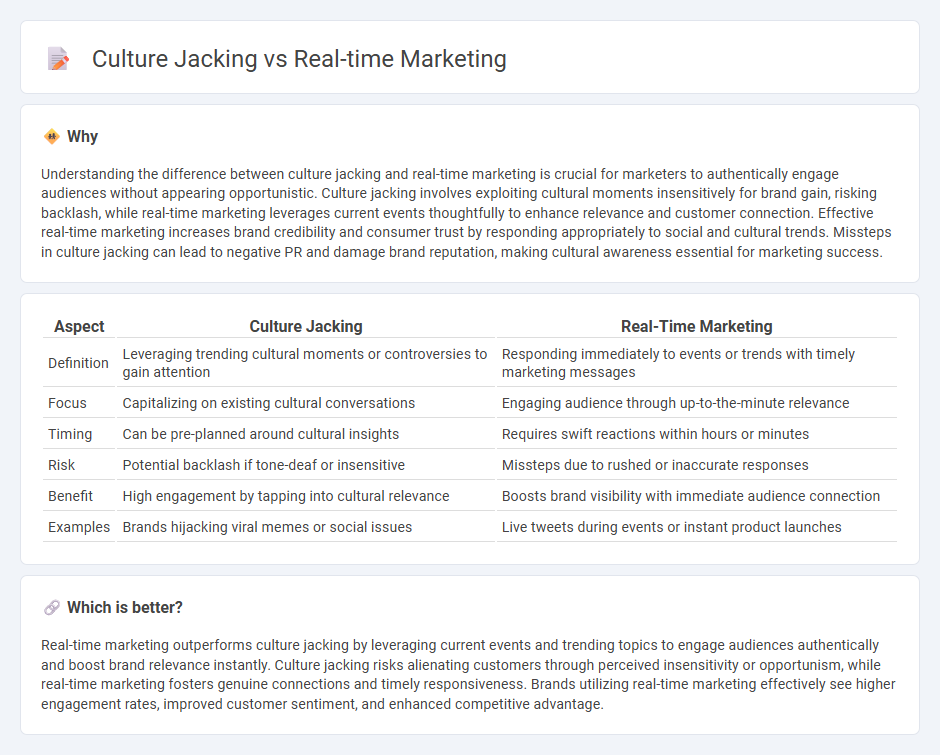 Culture Jacking vs Real-time Marketing

Why

Understanding the difference between culture jacking and real-time marketing is crucial for marketers to authentically engage audiences without appearing opportunistic. Culture jacking involves exploiting cultural moments insensitively for brand gain, risking backlash, while real-time marketing leverages current events thoughtfully to enhance relevance and customer connection. Effective real-time marketing increases brand credibility and consumer trust by responding appropriately to social and cultural trends. Missteps in culture jacking can lead to negative PR and damage brand reputation, making cultural awareness essential for marketing success.

| Aspect | Culture Jacking | Real-Time Marketing |
|---|---|---|
| Definition | Leveraging trending cultural moments or controversies to gain attention | Responding immediately to events or trends with timely marketing messages |
| Focus | Capitalizing on existing cultural conversations | Engaging audience through up-to-the-minute relevance |
| Timing | Can be pre-planned around cultural insights | Requires swift reactions within hours or minutes |
| Risk | Potential backlash if tone-deaf or insensitive | Missteps due to rushed or inaccurate responses |
| Benefit | High engagement by tapping into cultural relevance | Boosts brand visibility with immediate audience connection |
| Examples | Brands hijacking viral memes or social issues | Live tweets during events or instant product launches |

Which is better?

Real-time marketing outperforms culture jacking by leveraging current events and trending topics to engage audiences authentically and boost brand relevance instantly. Culture jacking risks alienating customers through perceived insensitivity or opportunism, while real-time marketing fosters genuine connections and timely responsiveness. Brands utilizing real-time marketing effectively see higher engagement rates, improved customer sentiment, and enhanced competitive advantage.