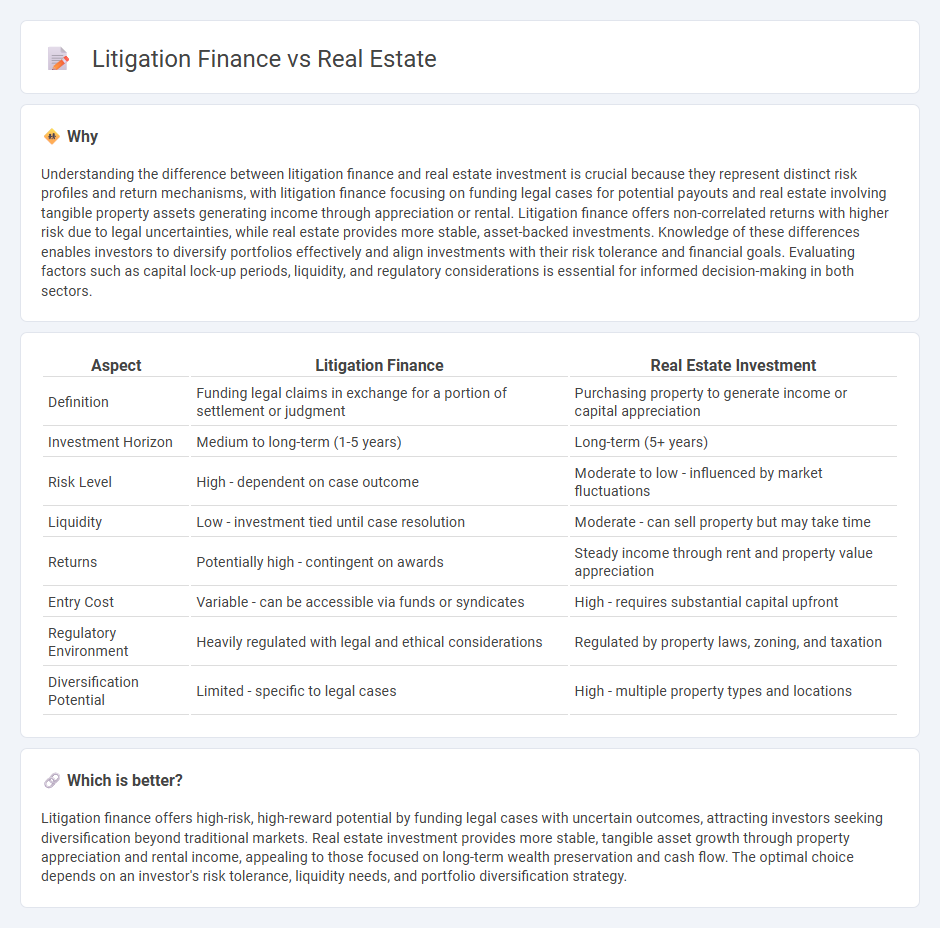 Litigation Finance vs Real Estate

Why

Understanding the difference between litigation finance and real estate investment is crucial because they represent distinct risk profiles and return mechanisms, with litigation finance focusing on funding legal cases for potential payouts and real estate involving tangible property assets generating income through appreciation or rental. Litigation finance offers non-correlated returns with higher risk due to legal uncertainties, while real estate provides more stable, asset-backed investments. Knowledge of these differences enables investors to diversify portfolios effectively and align investments with their risk tolerance and financial goals. Evaluating factors such as capital lock-up periods, liquidity, and regulatory considerations is essential for informed decision-making in both sectors.

| Aspect | Litigation Finance | Real Estate Investment |
|---|---|---|
| Definition | Funding legal claims in exchange for a portion of settlement or judgment | Purchasing property to generate income or capital appreciation |
| Investment Horizon | Medium to long-term (1-5 years) | Long-term (5+ years) |
| Risk Level | High - dependent on case outcome | Moderate to low - influenced by market fluctuations |
| Liquidity | Low - investment tied until case resolution | Moderate - can sell property but may take time |
| Returns | Potentially high - contingent on awards | Steady income through rent and property value appreciation |
| Entry Cost | Variable - can be accessible via funds or syndicates | High - requires substantial capital upfront |
| Regulatory Environment | Heavily regulated with legal and ethical considerations | Regulated by property laws, zoning, and taxation |
| Diversification Potential | Limited - specific to legal cases | High - multiple property types and locations |

Which is better?

Litigation finance offers high-risk, high-reward potential by funding legal cases with uncertain outcomes, attracting investors seeking diversification beyond traditional markets. Real estate investment provides more stable, tangible asset growth through property appreciation and rental income, appealing to those focused on long-term wealth preservation and cash flow. The optimal choice depends on an investor's risk tolerance, liquidity needs, and portfolio diversification strategy.