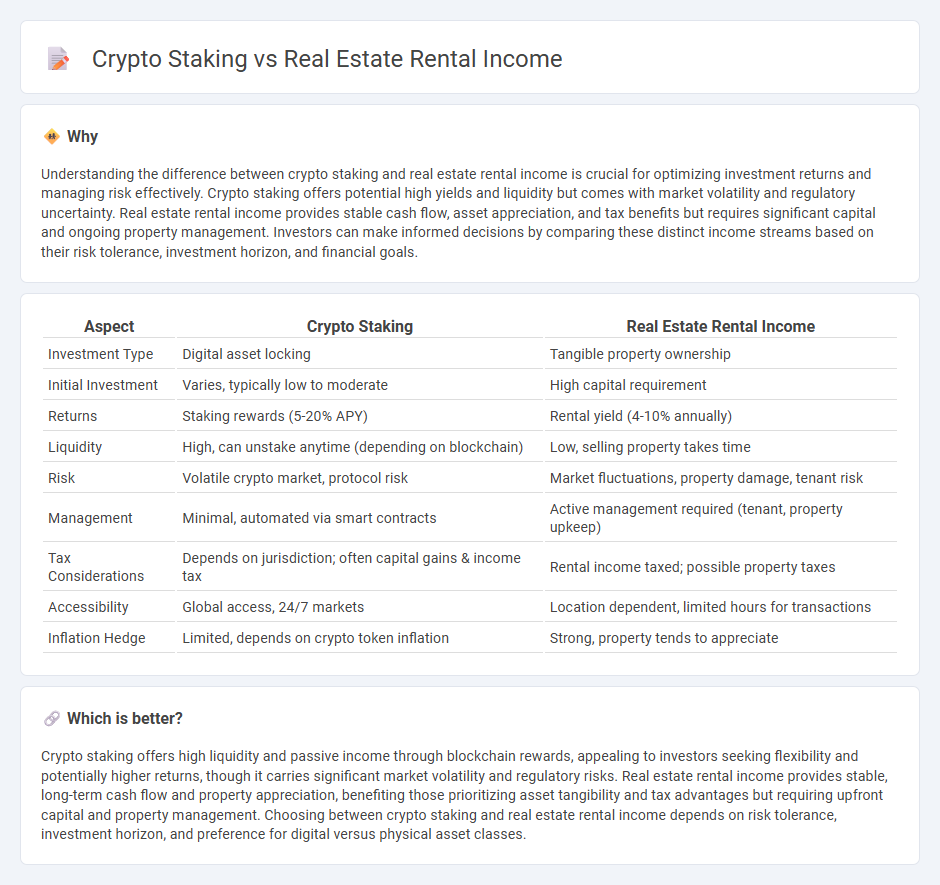 Crypto Staking vs Real Estate Rental Income

Why

Understanding the difference between crypto staking and real estate rental income is crucial for optimizing investment returns and managing risk effectively. Crypto staking offers potential high yields and liquidity but comes with market volatility and regulatory uncertainty. Real estate rental income provides stable cash flow, asset appreciation, and tax benefits but requires significant capital and ongoing property management. Investors can make informed decisions by comparing these distinct income streams based on their risk tolerance, investment horizon, and financial goals.

| Aspect | Crypto Staking | Real Estate Rental Income |
|---|---|---|
| Investment Type | Digital asset locking | Tangible property ownership |
| Initial Investment | Varies, typically low to moderate | High capital requirement |
| Returns | Staking rewards (5-20% APY) | Rental yield (4-10% annually) |
| Liquidity | High, can unstake anytime (depending on blockchain) | Low, selling property takes time |
| Risk | Volatile crypto market, protocol risk | Market fluctuations, property damage, tenant risk |
| Management | Minimal, automated via smart contracts | Active management required (tenant, property upkeep) |
| Tax Considerations | Depends on jurisdiction; often capital gains & income tax | Rental income taxed; possible property taxes |
| Accessibility | Global access, 24/7 markets | Location dependent, limited hours for transactions |
| Inflation Hedge | Limited, depends on crypto token inflation | Strong, property tends to appreciate |

Which is better?

Crypto staking offers high liquidity and passive income through blockchain rewards, appealing to investors seeking flexibility and potentially higher returns, though it carries significant market volatility and regulatory risks. Real estate rental income provides stable, long-term cash flow and property appreciation, benefiting those prioritizing asset tangibility and tax advantages but requiring upfront capital and property management. Choosing between crypto staking and real estate rental income depends on risk tolerance, investment horizon, and preference for digital versus physical asset classes.