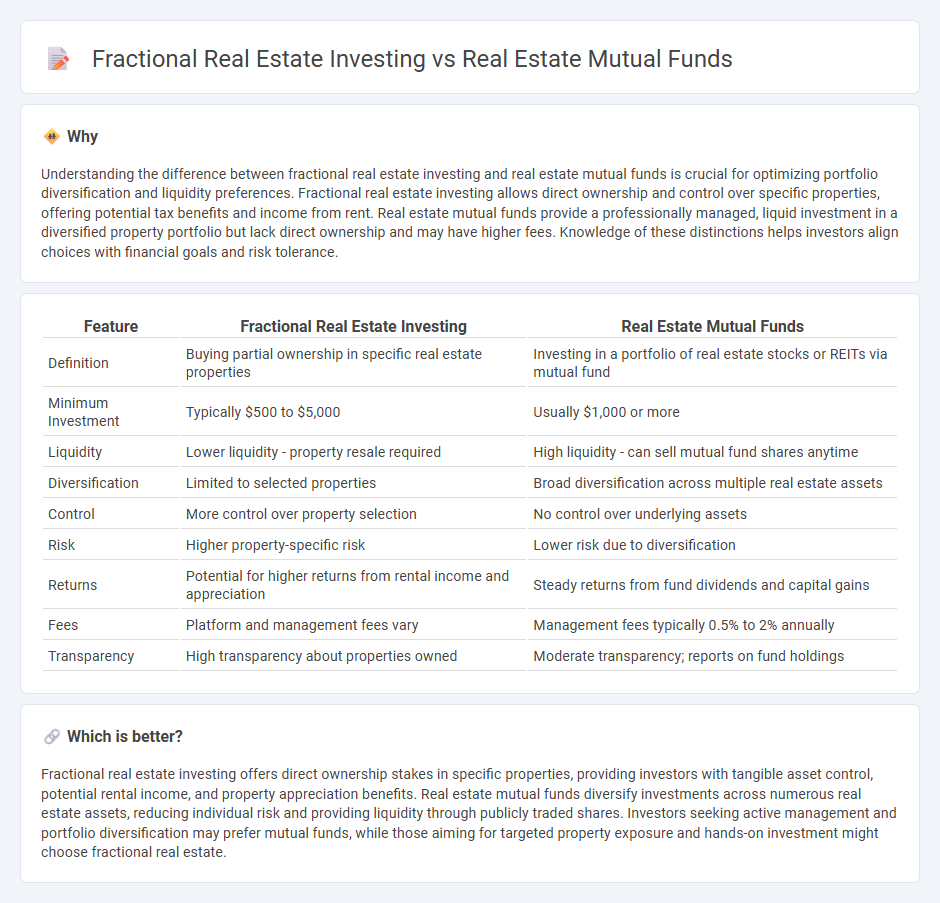 Fractional Real Estate Investing vs Real Estate Mutual Funds

Why

Understanding the difference between fractional real estate investing and real estate mutual funds is crucial for optimizing portfolio diversification and liquidity preferences. Fractional real estate investing allows direct ownership and control over specific properties, offering potential tax benefits and income from rent. Real estate mutual funds provide a professionally managed, liquid investment in a diversified property portfolio but lack direct ownership and may have higher fees. Knowledge of these distinctions helps investors align choices with financial goals and risk tolerance.

| Feature | Fractional Real Estate Investing | Real Estate Mutual Funds |
|---|---|---|
| Definition | Buying partial ownership in specific real estate properties | Investing in a portfolio of real estate stocks or REITs via mutual fund |
| Minimum Investment | Typically \$500 to \$5,000 | Usually \$1,000 or more |
| Liquidity | Lower liquidity - property resale required | High liquidity - can sell mutual fund shares anytime |
| Diversification | Limited to selected properties | Broad diversification across multiple real estate assets |
| Control | More control over property selection | No control over underlying assets |
| Risk | Higher property-specific risk | Lower risk due to diversification |
| Returns | Potential for higher returns from rental income and appreciation | Steady returns from fund dividends and capital gains |
| Fees | Platform and management fees vary | Management fees typically 0.5% to 2% annually |
| Transparency | High transparency about properties owned | Moderate transparency; reports on fund holdings |

Which is better?

Fractional real estate investing offers direct ownership stakes in specific properties, providing investors with tangible asset control, potential rental income, and property appreciation benefits. Real estate mutual funds diversify investments across numerous real estate assets, reducing individual risk and providing liquidity through publicly traded shares. Investors seeking active management and portfolio diversification may prefer mutual funds, while those aiming for targeted property exposure and hands-on investment might choose fractional real estate.