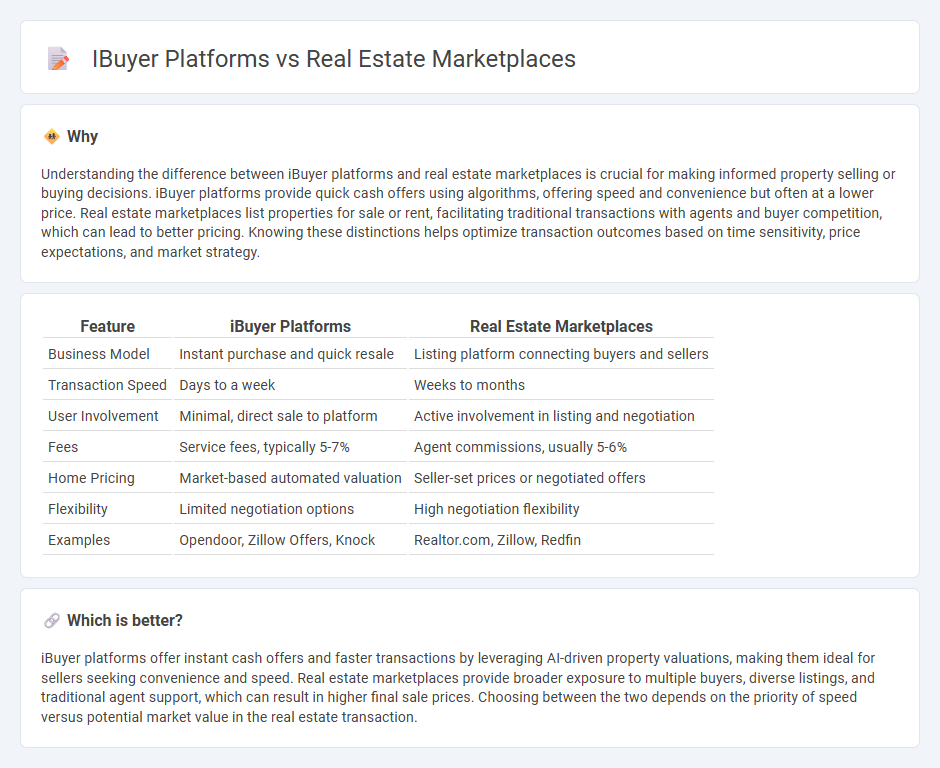 IBuyer Platforms vs Real Estate Marketplaces

Why

Understanding the difference between iBuyer platforms and real estate marketplaces is crucial for making informed property selling or buying decisions. iBuyer platforms provide quick cash offers using algorithms, offering speed and convenience but often at a lower price. Real estate marketplaces list properties for sale or rent, facilitating traditional transactions with agents and buyer competition, which can lead to better pricing. Knowing these distinctions helps optimize transaction outcomes based on time sensitivity, price expectations, and market strategy.

| Feature | iBuyer Platforms | Real Estate Marketplaces |
|---|---|---|
| Business Model | Instant purchase and quick resale | Listing platform connecting buyers and sellers |
| Transaction Speed | Days to a week | Weeks to months |
| User Involvement | Minimal, direct sale to platform | Active involvement in listing and negotiation |
| Fees | Service fees, typically 5-7% | Agent commissions, usually 5-6% |
| Home Pricing | Market-based automated valuation | Seller-set prices or negotiated offers |
| Flexibility | Limited negotiation options | High negotiation flexibility |
| Examples | Opendoor, Zillow Offers, Knock | Realtor.com, Zillow, Redfin |

Which is better?

iBuyer platforms offer instant cash offers and faster transactions by leveraging AI-driven property valuations, making them ideal for sellers seeking convenience and speed. Real estate marketplaces provide broader exposure to multiple buyers, diverse listings, and traditional agent support, which can result in higher final sale prices. Choosing between the two depends on the priority of speed versus potential market value in the real estate transaction.