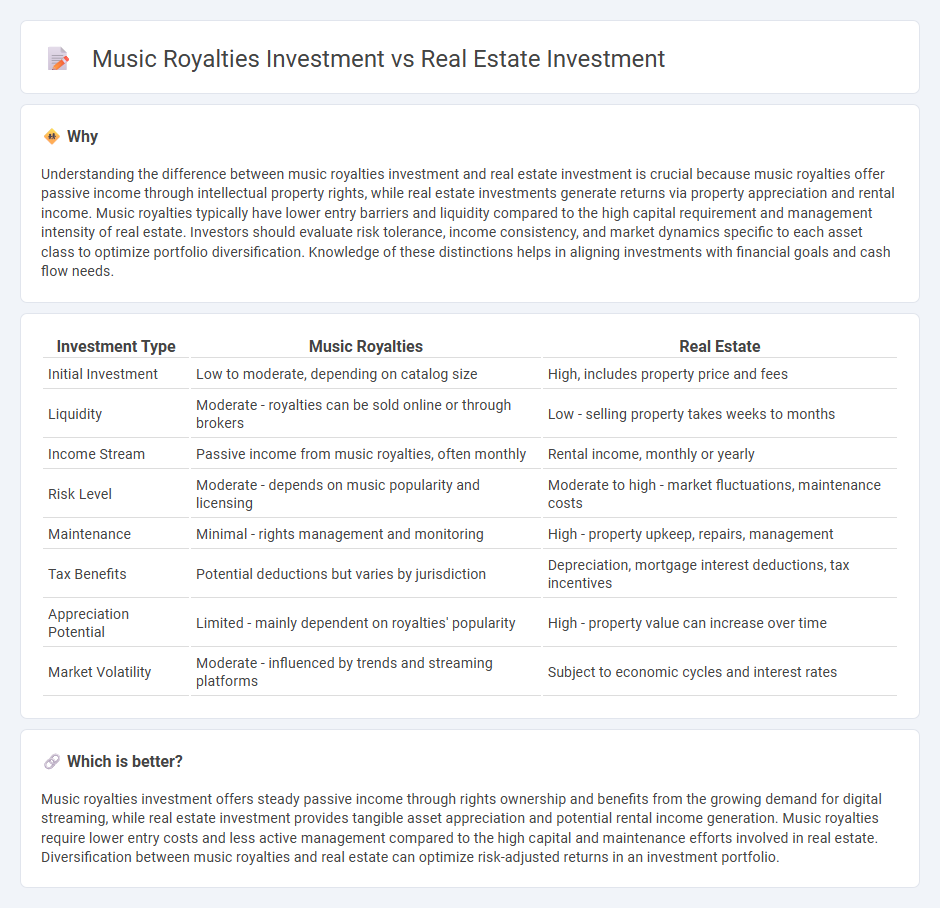 Music Royalties Investment vs Real Estate Investment

Why

Understanding the difference between music royalties investment and real estate investment is crucial because music royalties offer passive income through intellectual property rights, while real estate investments generate returns via property appreciation and rental income. Music royalties typically have lower entry barriers and liquidity compared to the high capital requirement and management intensity of real estate. Investors should evaluate risk tolerance, income consistency, and market dynamics specific to each asset class to optimize portfolio diversification. Knowledge of these distinctions helps in aligning investments with financial goals and cash flow needs.

| Investment Type | Music Royalties | Real Estate |
|---|---|---|
| Initial Investment | Low to moderate, depending on catalog size | High, includes property price and fees |
| Liquidity | Moderate - royalties can be sold online or through brokers | Low - selling property takes weeks to months |
| Income Stream | Passive income from music royalties, often monthly | Rental income, monthly or yearly |
| Risk Level | Moderate - depends on music popularity and licensing | Moderate to high - market fluctuations, maintenance costs |
| Maintenance | Minimal - rights management and monitoring | High - property upkeep, repairs, management |
| Tax Benefits | Potential deductions but varies by jurisdiction | Depreciation, mortgage interest deductions, tax incentives |
| Appreciation Potential | Limited - mainly dependent on royalties' popularity | High - property value can increase over time |
| Market Volatility | Moderate - influenced by trends and streaming platforms | Subject to economic cycles and interest rates |

Which is better?

Music royalties investment offers steady passive income through rights ownership and benefits from the growing demand for digital streaming, while real estate investment provides tangible asset appreciation and potential rental income generation. Music royalties require lower entry costs and less active management compared to the high capital and maintenance efforts involved in real estate. Diversification between music royalties and real estate can optimize risk-adjusted returns in an investment portfolio.