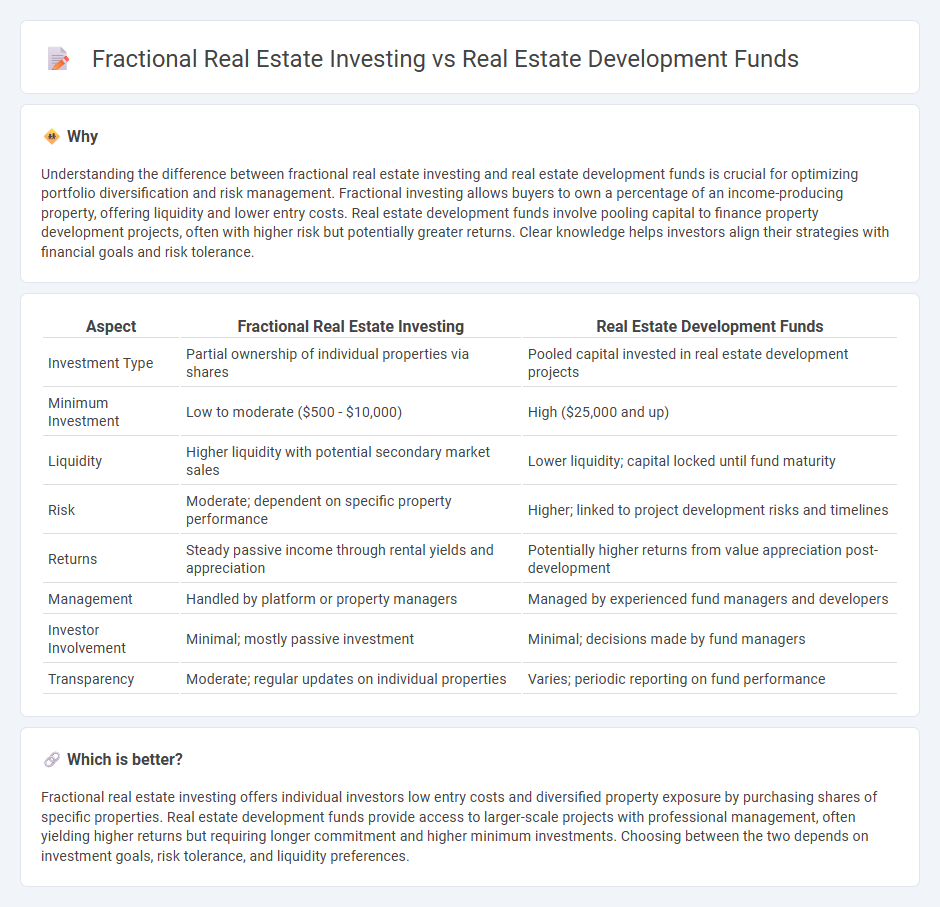 Fractional Real Estate Investing vs Real Estate Development Funds

Why

Understanding the difference between fractional real estate investing and real estate development funds is crucial for optimizing portfolio diversification and risk management. Fractional investing allows buyers to own a percentage of an income-producing property, offering liquidity and lower entry costs. Real estate development funds involve pooling capital to finance property development projects, often with higher risk but potentially greater returns. Clear knowledge helps investors align their strategies with financial goals and risk tolerance.

| Aspect | Fractional Real Estate Investing | Real Estate Development Funds |
|---|---|---|
| Investment Type | Partial ownership of individual properties via shares | Pooled capital invested in real estate development projects |
| Minimum Investment | Low to moderate (\$500 - \$10,000) | High (\$25,000 and up) |
| Liquidity | Higher liquidity with potential secondary market sales | Lower liquidity; capital locked until fund maturity |
| Risk | Moderate; dependent on specific property performance | Higher; linked to project development risks and timelines |
| Returns | Steady passive income through rental yields and appreciation | Potentially higher returns from value appreciation post-development |
| Management | Handled by platform or property managers | Managed by experienced fund managers and developers |
| Investor Involvement | Minimal; mostly passive investment | Minimal; decisions made by fund managers |
| Transparency | Moderate; regular updates on individual properties | Varies; periodic reporting on fund performance |

Which is better?

Fractional real estate investing offers individual investors low entry costs and diversified property exposure by purchasing shares of specific properties. Real estate development funds provide access to larger-scale projects with professional management, often yielding higher returns but requiring longer commitment and higher minimum investments. Choosing between the two depends on investment goals, risk tolerance, and liquidity preferences.