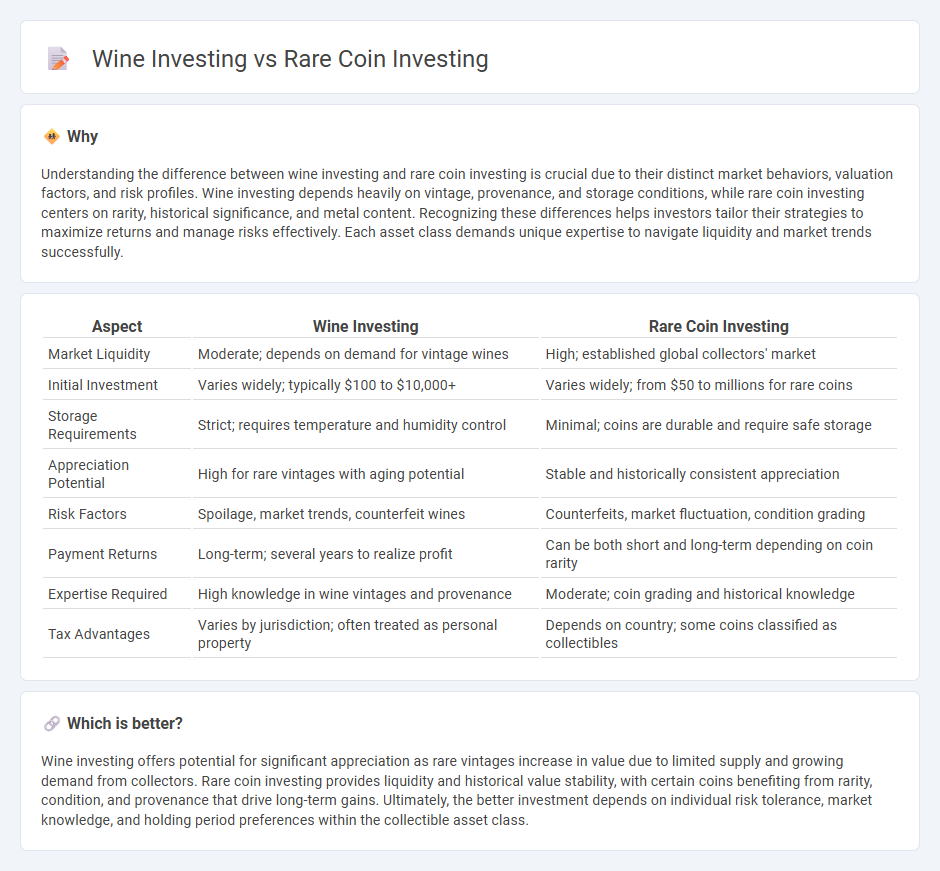 Wine Investing vs Rare Coin Investing

Why

Understanding the difference between wine investing and rare coin investing is crucial due to their distinct market behaviors, valuation factors, and risk profiles. Wine investing depends heavily on vintage, provenance, and storage conditions, while rare coin investing centers on rarity, historical significance, and metal content. Recognizing these differences helps investors tailor their strategies to maximize returns and manage risks effectively. Each asset class demands unique expertise to navigate liquidity and market trends successfully.

| Aspect | Wine Investing | Rare Coin Investing |
|---|---|---|
| Market Liquidity | Moderate; depends on demand for vintage wines | High; established global collectors' market |
| Initial Investment | Varies widely; typically \$100 to \$10,000+ | Varies widely; from \$50 to millions for rare coins |
| Storage Requirements | Strict; requires temperature and humidity control | Minimal; coins are durable and require safe storage |
| Appreciation Potential | High for rare vintages with aging potential | Stable and historically consistent appreciation |
| Risk Factors | Spoilage, market trends, counterfeit wines | Counterfeits, market fluctuation, condition grading |
| Payment Returns | Long-term; several years to realize profit | Can be both short and long-term depending on coin rarity |
| Expertise Required | High knowledge in wine vintages and provenance | Moderate; coin grading and historical knowledge |
| Tax Advantages | Varies by jurisdiction; often treated as personal property | Depends on country; some coins classified as collectibles |

Which is better?

Wine investing offers potential for significant appreciation as rare vintages increase in value due to limited supply and growing demand from collectors. Rare coin investing provides liquidity and historical value stability, with certain coins benefiting from rarity, condition, and provenance that drive long-term gains. Ultimately, the better investment depends on individual risk tolerance, market knowledge, and holding period preferences within the collectible asset class.