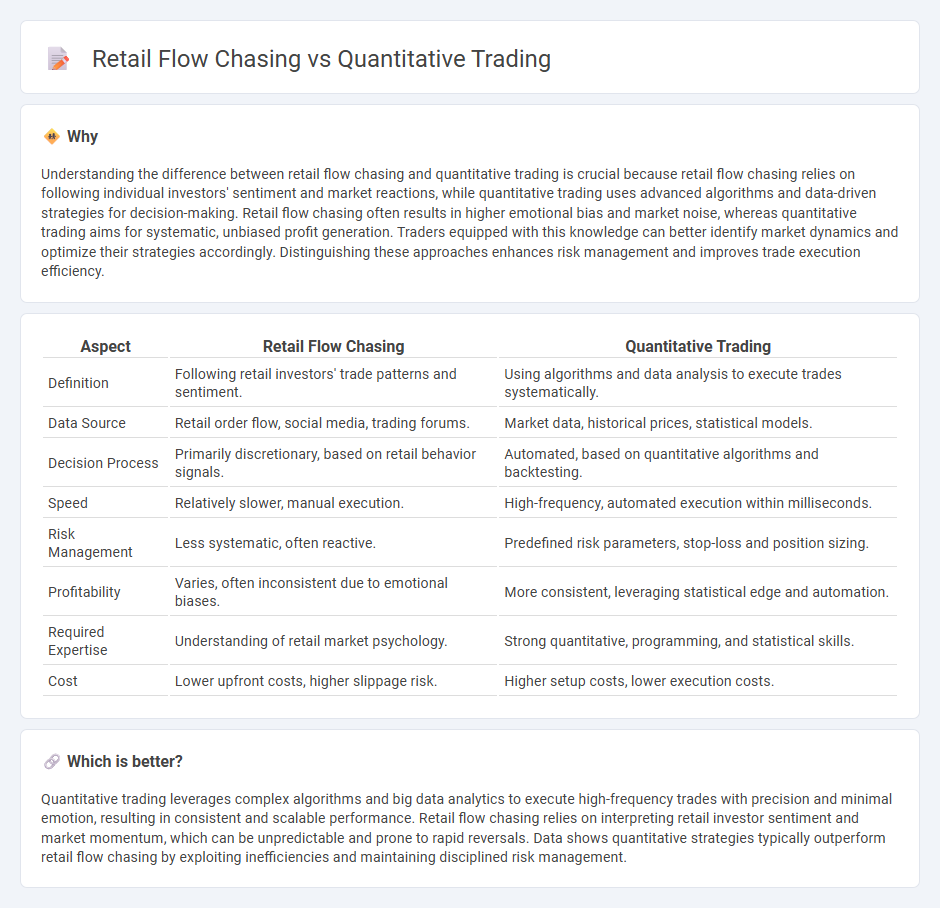 Retail Flow Chasing vs Quantitative Trading

Why

Understanding the difference between retail flow chasing and quantitative trading is crucial because retail flow chasing relies on following individual investors' sentiment and market reactions, while quantitative trading uses advanced algorithms and data-driven strategies for decision-making. Retail flow chasing often results in higher emotional bias and market noise, whereas quantitative trading aims for systematic, unbiased profit generation. Traders equipped with this knowledge can better identify market dynamics and optimize their strategies accordingly. Distinguishing these approaches enhances risk management and improves trade execution efficiency.

| Aspect | Retail Flow Chasing | Quantitative Trading |
|---|---|---|
| Definition | Following retail investors' trade patterns and sentiment. | Using algorithms and data analysis to execute trades systematically. |
| Data Source | Retail order flow, social media, trading forums. | Market data, historical prices, statistical models. |
| Decision Process | Primarily discretionary, based on retail behavior signals. | Automated, based on quantitative algorithms and backtesting. |
| Speed | Relatively slower, manual execution. | High-frequency, automated execution within milliseconds. |
| Risk Management | Less systematic, often reactive. | Predefined risk parameters, stop-loss and position sizing. |
| Profitability | Varies, often inconsistent due to emotional biases. | More consistent, leveraging statistical edge and automation. |
| Required Expertise | Understanding of retail market psychology. | Strong quantitative, programming, and statistical skills. |
| Cost | Lower upfront costs, higher slippage risk. | Higher setup costs, lower execution costs. |

Which is better?

Quantitative trading leverages complex algorithms and big data analytics to execute high-frequency trades with precision and minimal emotion, resulting in consistent and scalable performance. Retail flow chasing relies on interpreting retail investor sentiment and market momentum, which can be unpredictable and prone to rapid reversals. Data shows quantitative strategies typically outperform retail flow chasing by exploiting inefficiencies and maintaining disciplined risk management.