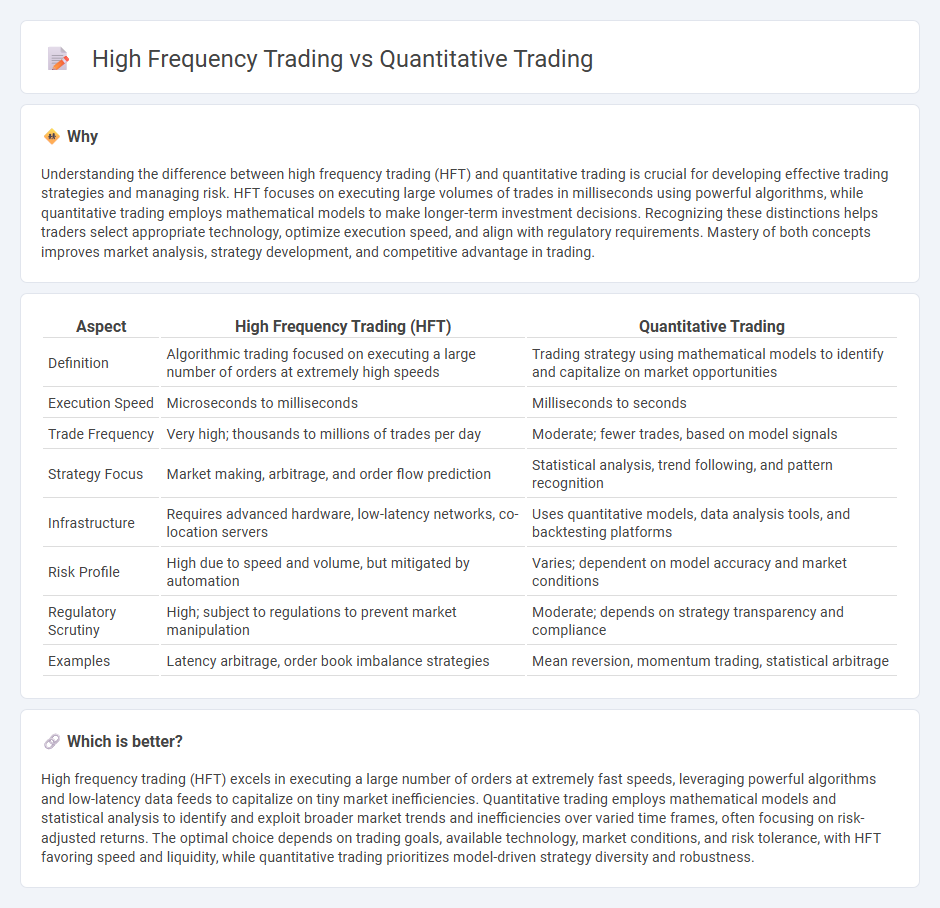 High Frequency Trading vs Quantitative Trading

Why

Understanding the difference between high frequency trading (HFT) and quantitative trading is crucial for developing effective trading strategies and managing risk. HFT focuses on executing large volumes of trades in milliseconds using powerful algorithms, while quantitative trading employs mathematical models to make longer-term investment decisions. Recognizing these distinctions helps traders select appropriate technology, optimize execution speed, and align with regulatory requirements. Mastery of both concepts improves market analysis, strategy development, and competitive advantage in trading.

| Aspect | High Frequency Trading (HFT) | Quantitative Trading |
|---|---|---|
| Definition | Algorithmic trading focused on executing a large number of orders at extremely high speeds | Trading strategy using mathematical models to identify and capitalize on market opportunities |
| Execution Speed | Microseconds to milliseconds | Milliseconds to seconds |
| Trade Frequency | Very high; thousands to millions of trades per day | Moderate; fewer trades, based on model signals |
| Strategy Focus | Market making, arbitrage, and order flow prediction | Statistical analysis, trend following, and pattern recognition |
| Infrastructure | Requires advanced hardware, low-latency networks, co-location servers | Uses quantitative models, data analysis tools, and backtesting platforms |
| Risk Profile | High due to speed and volume, but mitigated by automation | Varies; dependent on model accuracy and market conditions |
| Regulatory Scrutiny | High; subject to regulations to prevent market manipulation | Moderate; depends on strategy transparency and compliance |
| Examples | Latency arbitrage, order book imbalance strategies | Mean reversion, momentum trading, statistical arbitrage |

Which is better?

High frequency trading (HFT) excels in executing a large number of orders at extremely fast speeds, leveraging powerful algorithms and low-latency data feeds to capitalize on tiny market inefficiencies. Quantitative trading employs mathematical models and statistical analysis to identify and exploit broader market trends and inefficiencies over varied time frames, often focusing on risk-adjusted returns. The optimal choice depends on trading goals, available technology, market conditions, and risk tolerance, with HFT favoring speed and liquidity, while quantitative trading prioritizes model-driven strategy diversity and robustness.