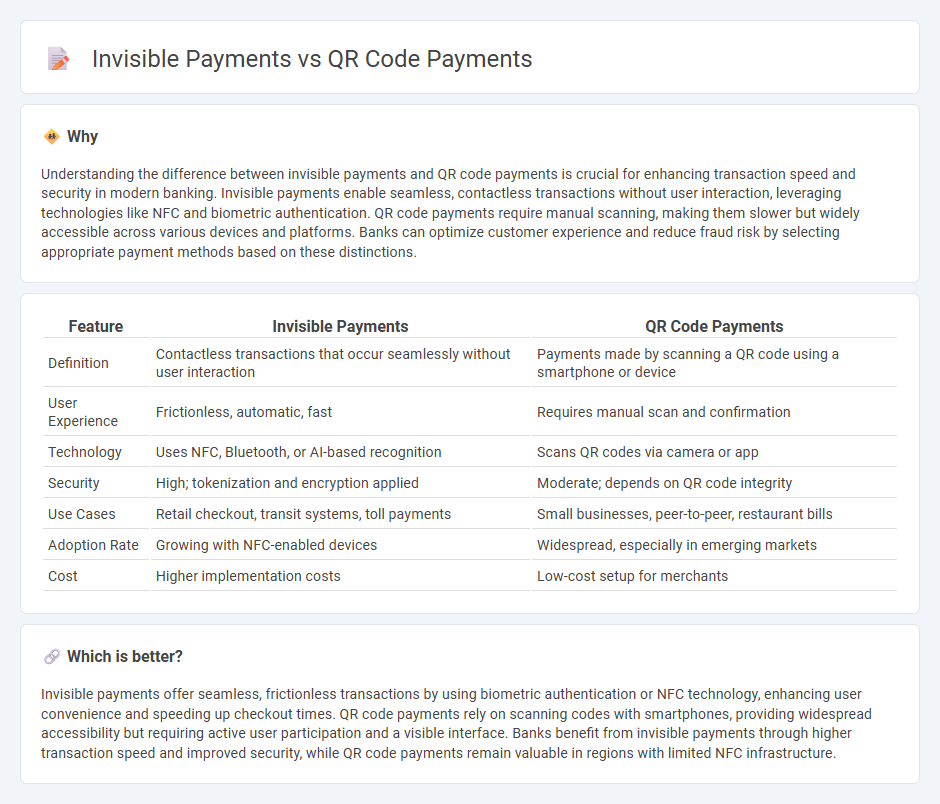 Invisible Payments vs QR Code Payments

Why

Understanding the difference between invisible payments and QR code payments is crucial for enhancing transaction speed and security in modern banking. Invisible payments enable seamless, contactless transactions without user interaction, leveraging technologies like NFC and biometric authentication. QR code payments require manual scanning, making them slower but widely accessible across various devices and platforms. Banks can optimize customer experience and reduce fraud risk by selecting appropriate payment methods based on these distinctions.

| Feature | Invisible Payments | QR Code Payments |
|---|---|---|
| Definition | Contactless transactions that occur seamlessly without user interaction | Payments made by scanning a QR code using a smartphone or device |
| User Experience | Frictionless, automatic, fast | Requires manual scan and confirmation |
| Technology | Uses NFC, Bluetooth, or AI-based recognition | Scans QR codes via camera or app |
| Security | High; tokenization and encryption applied | Moderate; depends on QR code integrity |
| Use Cases | Retail checkout, transit systems, toll payments | Small businesses, peer-to-peer, restaurant bills |
| Adoption Rate | Growing with NFC-enabled devices | Widespread, especially in emerging markets |
| Cost | Higher implementation costs | Low-cost setup for merchants |

Which is better?

Invisible payments offer seamless, frictionless transactions by using biometric authentication or NFC technology, enhancing user convenience and speeding up checkout times. QR code payments rely on scanning codes with smartphones, providing widespread accessibility but requiring active user participation and a visible interface. Banks benefit from invisible payments through higher transaction speed and improved security, while QR code payments remain valuable in regions with limited NFC infrastructure.