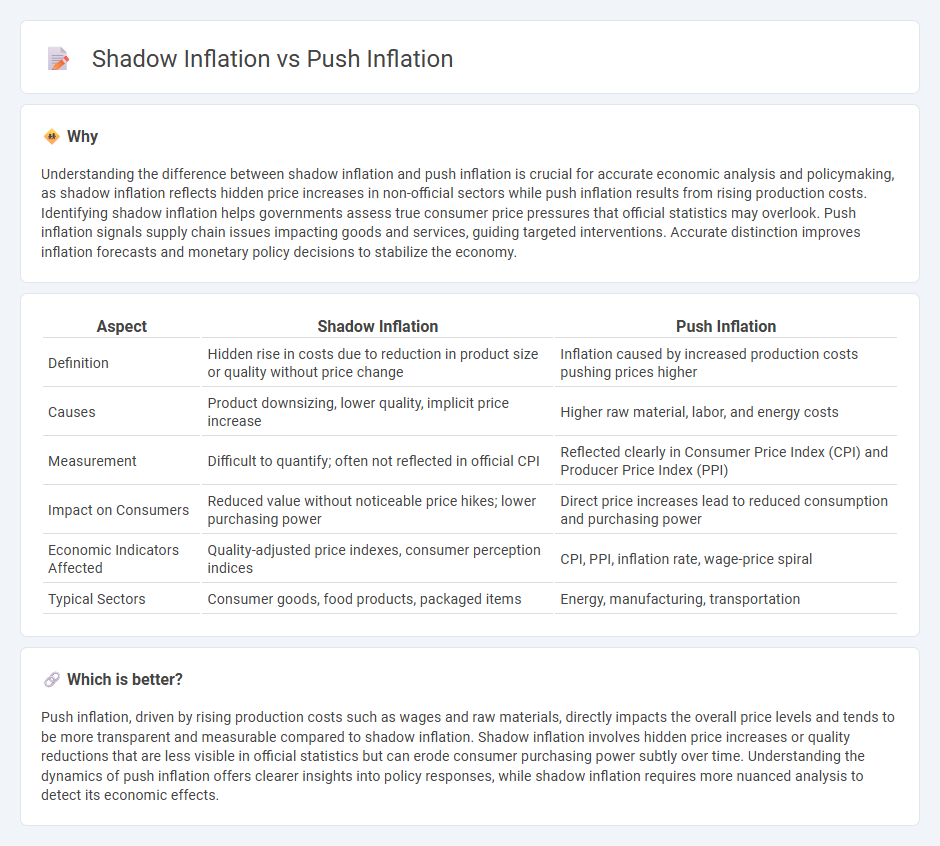 Shadow Inflation vs Push Inflation

Why

Understanding the difference between shadow inflation and push inflation is crucial for accurate economic analysis and policymaking, as shadow inflation reflects hidden price increases in non-official sectors while push inflation results from rising production costs. Identifying shadow inflation helps governments assess true consumer price pressures that official statistics may overlook. Push inflation signals supply chain issues impacting goods and services, guiding targeted interventions. Accurate distinction improves inflation forecasts and monetary policy decisions to stabilize the economy.

| Aspect | Shadow Inflation | Push Inflation |
|---|---|---|
| Definition | Hidden rise in costs due to reduction in product size or quality without price change | Inflation caused by increased production costs pushing prices higher |
| Causes | Product downsizing, lower quality, implicit price increase | Higher raw material, labor, and energy costs |
| Measurement | Difficult to quantify; often not reflected in official CPI | Reflected clearly in Consumer Price Index (CPI) and Producer Price Index (PPI) |
| Impact on Consumers | Reduced value without noticeable price hikes; lower purchasing power | Direct price increases lead to reduced consumption and purchasing power |
| Economic Indicators Affected | Quality-adjusted price indexes, consumer perception indices | CPI, PPI, inflation rate, wage-price spiral |
| Typical Sectors | Consumer goods, food products, packaged items | Energy, manufacturing, transportation |

Which is better?

Push inflation, driven by rising production costs such as wages and raw materials, directly impacts the overall price levels and tends to be more transparent and measurable compared to shadow inflation. Shadow inflation involves hidden price increases or quality reductions that are less visible in official statistics but can erode consumer purchasing power subtly over time. Understanding the dynamics of push inflation offers clearer insights into policy responses, while shadow inflation requires more nuanced analysis to detect its economic effects.