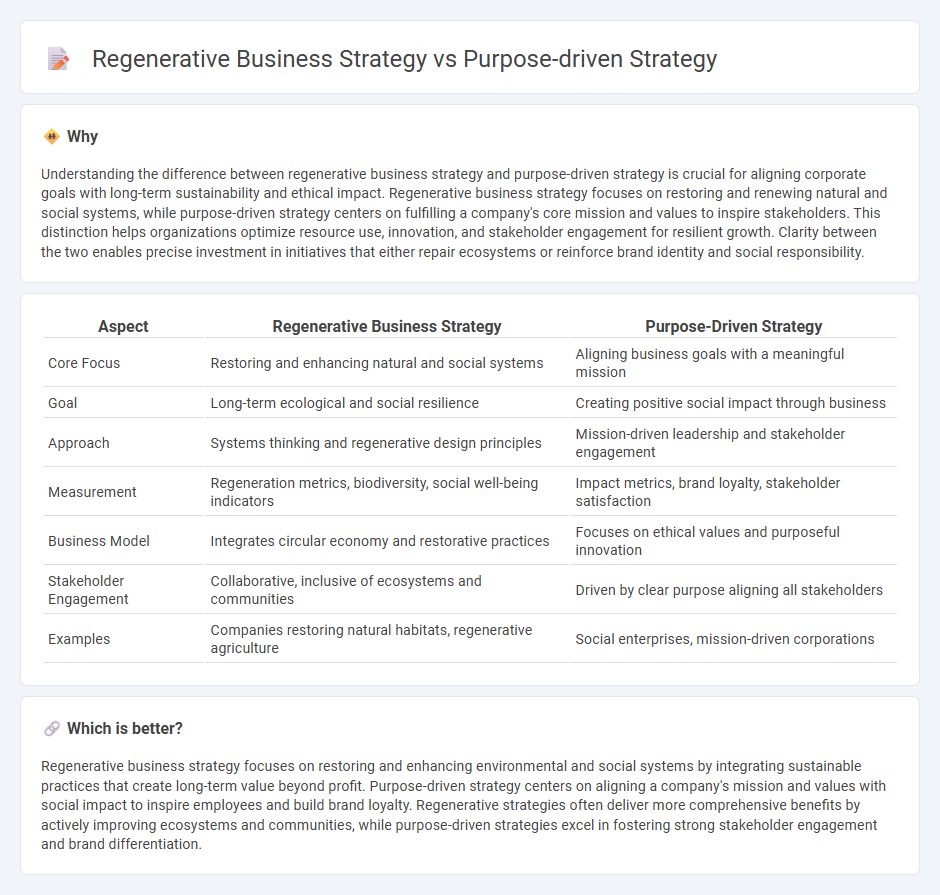 Regenerative Business Strategy vs Purpose-driven Strategy

Why

Understanding the difference between regenerative business strategy and purpose-driven strategy is crucial for aligning corporate goals with long-term sustainability and ethical impact. Regenerative business strategy focuses on restoring and renewing natural and social systems, while purpose-driven strategy centers on fulfilling a company's core mission and values to inspire stakeholders. This distinction helps organizations optimize resource use, innovation, and stakeholder engagement for resilient growth. Clarity between the two enables precise investment in initiatives that either repair ecosystems or reinforce brand identity and social responsibility.

| Aspect | Regenerative Business Strategy | Purpose-Driven Strategy |
|---|---|---|
| Core Focus | Restoring and enhancing natural and social systems | Aligning business goals with a meaningful mission |
| Goal | Long-term ecological and social resilience | Creating positive social impact through business |
| Approach | Systems thinking and regenerative design principles | Mission-driven leadership and stakeholder engagement |
| Measurement | Regeneration metrics, biodiversity, social well-being indicators | Impact metrics, brand loyalty, stakeholder satisfaction |
| Business Model | Integrates circular economy and restorative practices | Focuses on ethical values and purposeful innovation |
| Stakeholder Engagement | Collaborative, inclusive of ecosystems and communities | Driven by clear purpose aligning all stakeholders |
| Examples | Companies restoring natural habitats, regenerative agriculture | Social enterprises, mission-driven corporations |

Which is better?

Regenerative business strategy focuses on restoring and enhancing environmental and social systems by integrating sustainable practices that create long-term value beyond profit. Purpose-driven strategy centers on aligning a company's mission and values with social impact to inspire employees and build brand loyalty. Regenerative strategies often deliver more comprehensive benefits by actively improving ecosystems and communities, while purpose-driven strategies excel in fostering strong stakeholder engagement and brand differentiation.