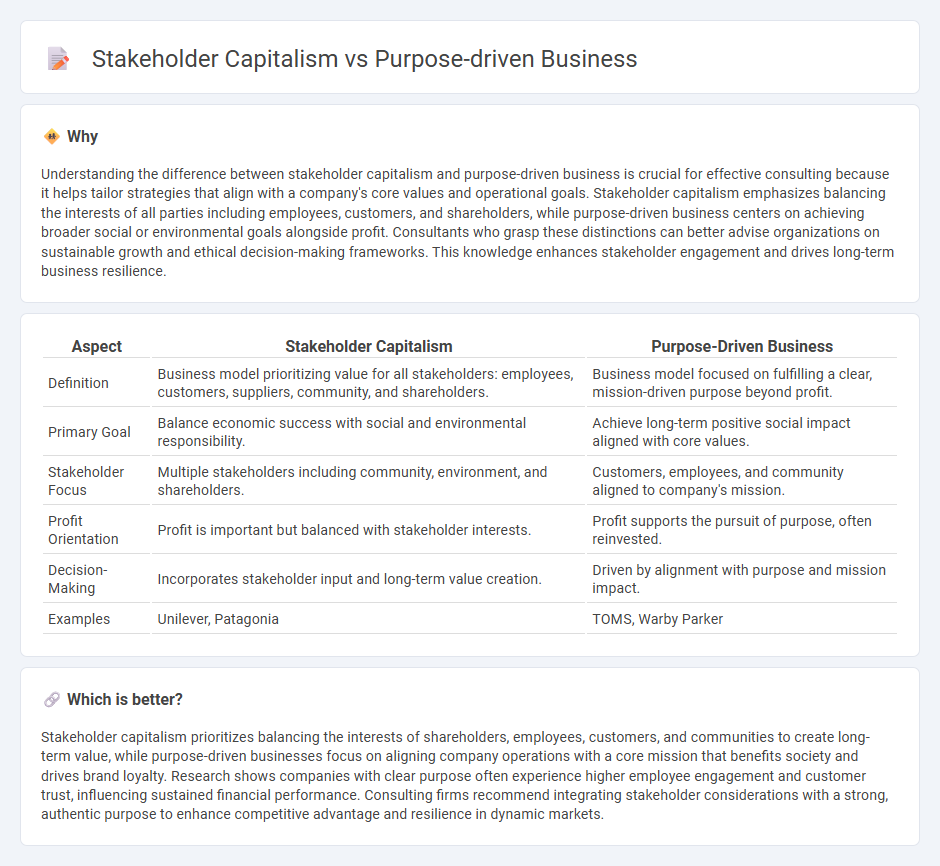 Stakeholder Capitalism vs Purpose-driven Business

Why

Understanding the difference between stakeholder capitalism and purpose-driven business is crucial for effective consulting because it helps tailor strategies that align with a company's core values and operational goals. Stakeholder capitalism emphasizes balancing the interests of all parties including employees, customers, and shareholders, while purpose-driven business centers on achieving broader social or environmental goals alongside profit. Consultants who grasp these distinctions can better advise organizations on sustainable growth and ethical decision-making frameworks. This knowledge enhances stakeholder engagement and drives long-term business resilience.

| Aspect | Stakeholder Capitalism | Purpose-Driven Business |
|---|---|---|
| Definition | Business model prioritizing value for all stakeholders: employees, customers, suppliers, community, and shareholders. | Business model focused on fulfilling a clear, mission-driven purpose beyond profit. |
| Primary Goal | Balance economic success with social and environmental responsibility. | Achieve long-term positive social impact aligned with core values. |
| Stakeholder Focus | Multiple stakeholders including community, environment, and shareholders. | Customers, employees, and community aligned to company's mission. |
| Profit Orientation | Profit is important but balanced with stakeholder interests. | Profit supports the pursuit of purpose, often reinvested. |
| Decision-Making | Incorporates stakeholder input and long-term value creation. | Driven by alignment with purpose and mission impact. |
| Examples | Unilever, Patagonia | TOMS, Warby Parker |

Which is better?

Stakeholder capitalism prioritizes balancing the interests of shareholders, employees, customers, and communities to create long-term value, while purpose-driven businesses focus on aligning company operations with a core mission that benefits society and drives brand loyalty. Research shows companies with clear purpose often experience higher employee engagement and customer trust, influencing sustained financial performance. Consulting firms recommend integrating stakeholder considerations with a strong, authentic purpose to enhance competitive advantage and resilience in dynamic markets.