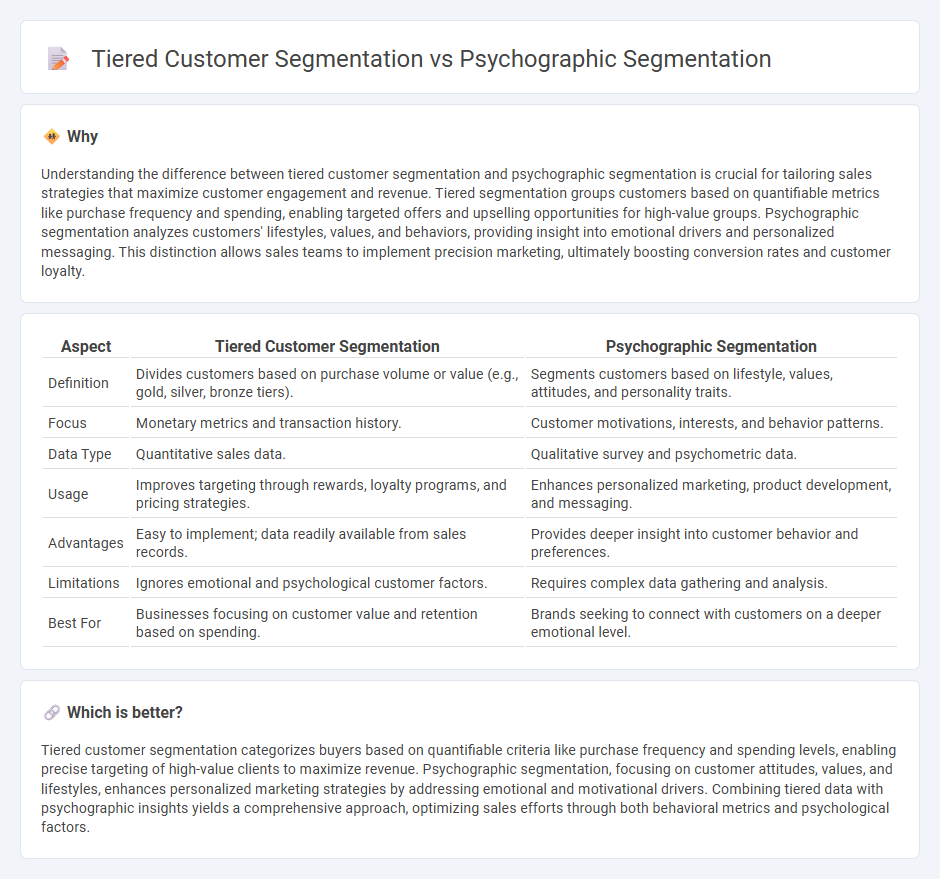 Tiered Customer Segmentation vs Psychographic Segmentation

Why

Understanding the difference between tiered customer segmentation and psychographic segmentation is crucial for tailoring sales strategies that maximize customer engagement and revenue. Tiered segmentation groups customers based on quantifiable metrics like purchase frequency and spending, enabling targeted offers and upselling opportunities for high-value groups. Psychographic segmentation analyzes customers' lifestyles, values, and behaviors, providing insight into emotional drivers and personalized messaging. This distinction allows sales teams to implement precision marketing, ultimately boosting conversion rates and customer loyalty.

| Aspect | Tiered Customer Segmentation | Psychographic Segmentation |
|---|---|---|
| Definition | Divides customers based on purchase volume or value (e.g., gold, silver, bronze tiers). | Segments customers based on lifestyle, values, attitudes, and personality traits. |
| Focus | Monetary metrics and transaction history. | Customer motivations, interests, and behavior patterns. |
| Data Type | Quantitative sales data. | Qualitative survey and psychometric data. |
| Usage | Improves targeting through rewards, loyalty programs, and pricing strategies. | Enhances personalized marketing, product development, and messaging. |
| Advantages | Easy to implement; data readily available from sales records. | Provides deeper insight into customer behavior and preferences. |
| Limitations | Ignores emotional and psychological customer factors. | Requires complex data gathering and analysis. |
| Best For | Businesses focusing on customer value and retention based on spending. | Brands seeking to connect with customers on a deeper emotional level. |

Which is better?

Tiered customer segmentation categorizes buyers based on quantifiable criteria like purchase frequency and spending levels, enabling precise targeting of high-value clients to maximize revenue. Psychographic segmentation, focusing on customer attitudes, values, and lifestyles, enhances personalized marketing strategies by addressing emotional and motivational drivers. Combining tiered data with psychographic insights yields a comprehensive approach, optimizing sales efforts through both behavioral metrics and psychological factors.