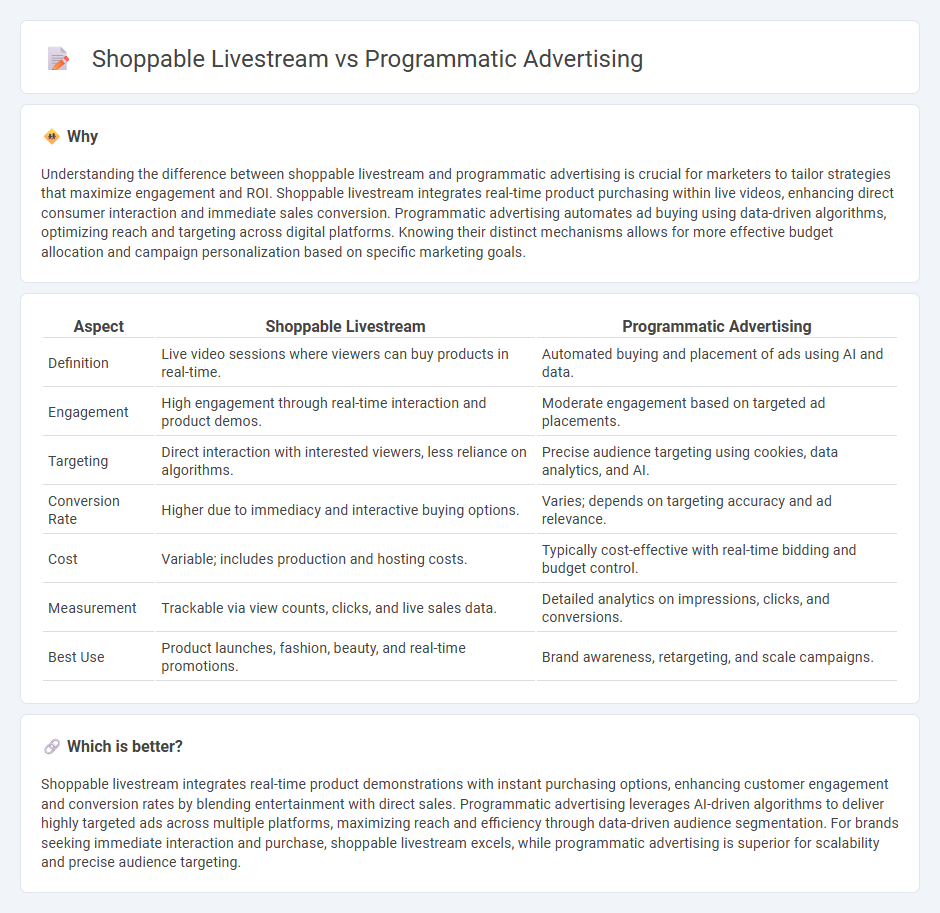 Shoppable Livestream vs Programmatic Advertising

Why

Understanding the difference between shoppable livestream and programmatic advertising is crucial for marketers to tailor strategies that maximize engagement and ROI. Shoppable livestream integrates real-time product purchasing within live videos, enhancing direct consumer interaction and immediate sales conversion. Programmatic advertising automates ad buying using data-driven algorithms, optimizing reach and targeting across digital platforms. Knowing their distinct mechanisms allows for more effective budget allocation and campaign personalization based on specific marketing goals.

| Aspect | Shoppable Livestream | Programmatic Advertising |
|---|---|---|
| Definition | Live video sessions where viewers can buy products in real-time. | Automated buying and placement of ads using AI and data. |
| Engagement | High engagement through real-time interaction and product demos. | Moderate engagement based on targeted ad placements. |
| Targeting | Direct interaction with interested viewers, less reliance on algorithms. | Precise audience targeting using cookies, data analytics, and AI. |
| Conversion Rate | Higher due to immediacy and interactive buying options. | Varies; depends on targeting accuracy and ad relevance. |
| Cost | Variable; includes production and hosting costs. | Typically cost-effective with real-time bidding and budget control. |
| Measurement | Trackable via view counts, clicks, and live sales data. | Detailed analytics on impressions, clicks, and conversions. |
| Best Use | Product launches, fashion, beauty, and real-time promotions. | Brand awareness, retargeting, and scale campaigns. |

Which is better?

Shoppable livestream integrates real-time product demonstrations with instant purchasing options, enhancing customer engagement and conversion rates by blending entertainment with direct sales. Programmatic advertising leverages AI-driven algorithms to deliver highly targeted ads across multiple platforms, maximizing reach and efficiency through data-driven audience segmentation. For brands seeking immediate interaction and purchase, shoppable livestream excels, while programmatic advertising is superior for scalability and precise audience targeting.