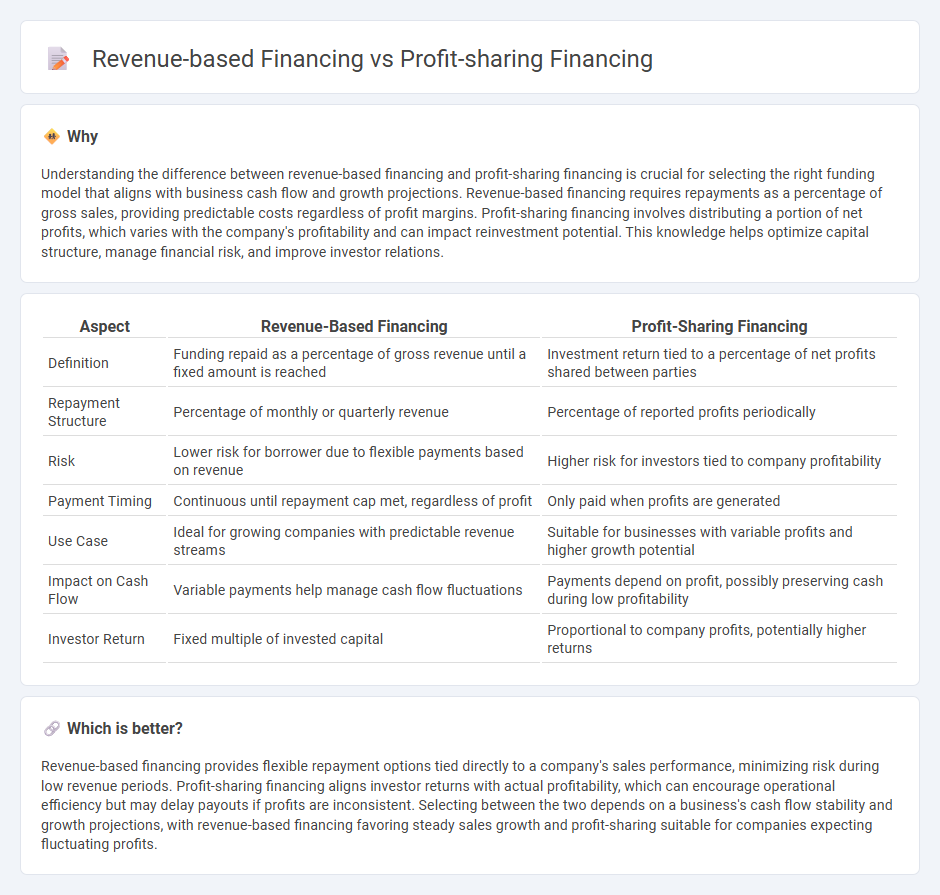 Revenue-based Financing vs Profit-sharing Financing

Why

Understanding the difference between revenue-based financing and profit-sharing financing is crucial for selecting the right funding model that aligns with business cash flow and growth projections. Revenue-based financing requires repayments as a percentage of gross sales, providing predictable costs regardless of profit margins. Profit-sharing financing involves distributing a portion of net profits, which varies with the company's profitability and can impact reinvestment potential. This knowledge helps optimize capital structure, manage financial risk, and improve investor relations.

| Aspect | Revenue-Based Financing | Profit-Sharing Financing |
|---|---|---|
| Definition | Funding repaid as a percentage of gross revenue until a fixed amount is reached | Investment return tied to a percentage of net profits shared between parties |
| Repayment Structure | Percentage of monthly or quarterly revenue | Percentage of reported profits periodically |
| Risk | Lower risk for borrower due to flexible payments based on revenue | Higher risk for investors tied to company profitability |
| Payment Timing | Continuous until repayment cap met, regardless of profit | Only paid when profits are generated |
| Use Case | Ideal for growing companies with predictable revenue streams | Suitable for businesses with variable profits and higher growth potential |
| Impact on Cash Flow | Variable payments help manage cash flow fluctuations | Payments depend on profit, possibly preserving cash during low profitability |
| Investor Return | Fixed multiple of invested capital | Proportional to company profits, potentially higher returns |

Which is better?

Revenue-based financing provides flexible repayment options tied directly to a company's sales performance, minimizing risk during low revenue periods. Profit-sharing financing aligns investor returns with actual profitability, which can encourage operational efficiency but may delay payouts if profits are inconsistent. Selecting between the two depends on a business's cash flow stability and growth projections, with revenue-based financing favoring steady sales growth and profit-sharing suitable for companies expecting fluctuating profits.