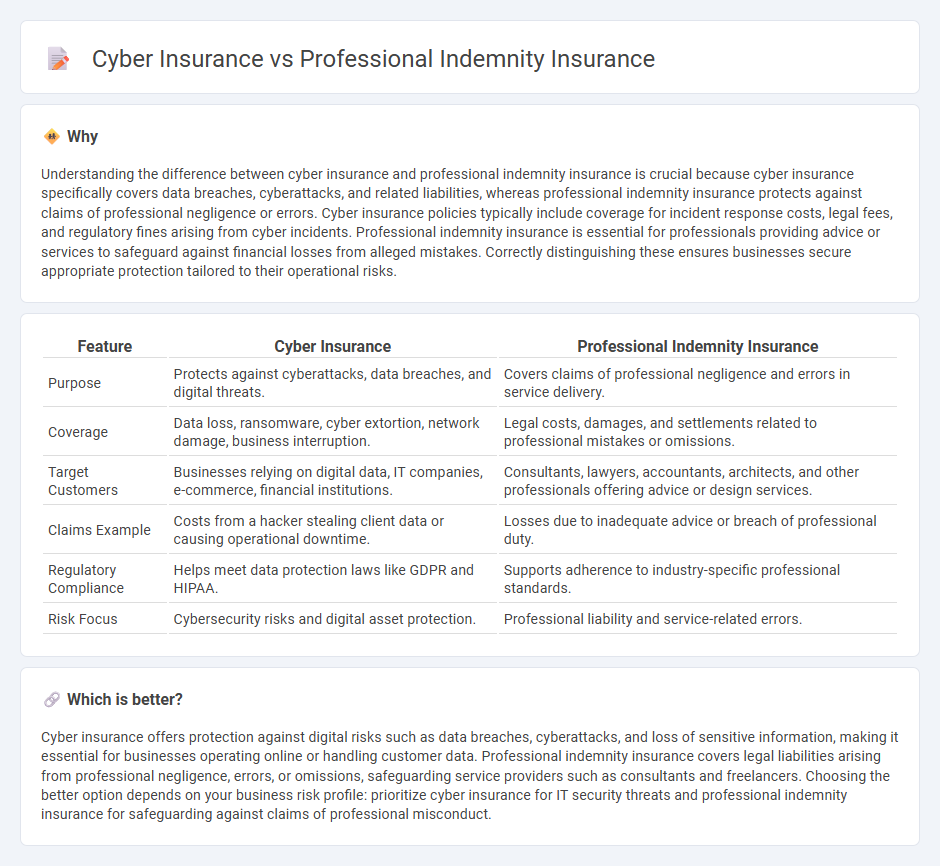 Cyber Insurance vs Professional Indemnity Insurance

Why

Understanding the difference between cyber insurance and professional indemnity insurance is crucial because cyber insurance specifically covers data breaches, cyberattacks, and related liabilities, whereas professional indemnity insurance protects against claims of professional negligence or errors. Cyber insurance policies typically include coverage for incident response costs, legal fees, and regulatory fines arising from cyber incidents. Professional indemnity insurance is essential for professionals providing advice or services to safeguard against financial losses from alleged mistakes. Correctly distinguishing these ensures businesses secure appropriate protection tailored to their operational risks.

| Feature | Cyber Insurance | Professional Indemnity Insurance |
|---|---|---|
| Purpose | Protects against cyberattacks, data breaches, and digital threats. | Covers claims of professional negligence and errors in service delivery. |
| Coverage | Data loss, ransomware, cyber extortion, network damage, business interruption. | Legal costs, damages, and settlements related to professional mistakes or omissions. |
| Target Customers | Businesses relying on digital data, IT companies, e-commerce, financial institutions. | Consultants, lawyers, accountants, architects, and other professionals offering advice or design services. |
| Claims Example | Costs from a hacker stealing client data or causing operational downtime. | Losses due to inadequate advice or breach of professional duty. |
| Regulatory Compliance | Helps meet data protection laws like GDPR and HIPAA. | Supports adherence to industry-specific professional standards. |
| Risk Focus | Cybersecurity risks and digital asset protection. | Professional liability and service-related errors. |

Which is better?

Cyber insurance offers protection against digital risks such as data breaches, cyberattacks, and loss of sensitive information, making it essential for businesses operating online or handling customer data. Professional indemnity insurance covers legal liabilities arising from professional negligence, errors, or omissions, safeguarding service providers such as consultants and freelancers. Choosing the better option depends on your business risk profile: prioritize cyber insurance for IT security threats and professional indemnity insurance for safeguarding against claims of professional misconduct.