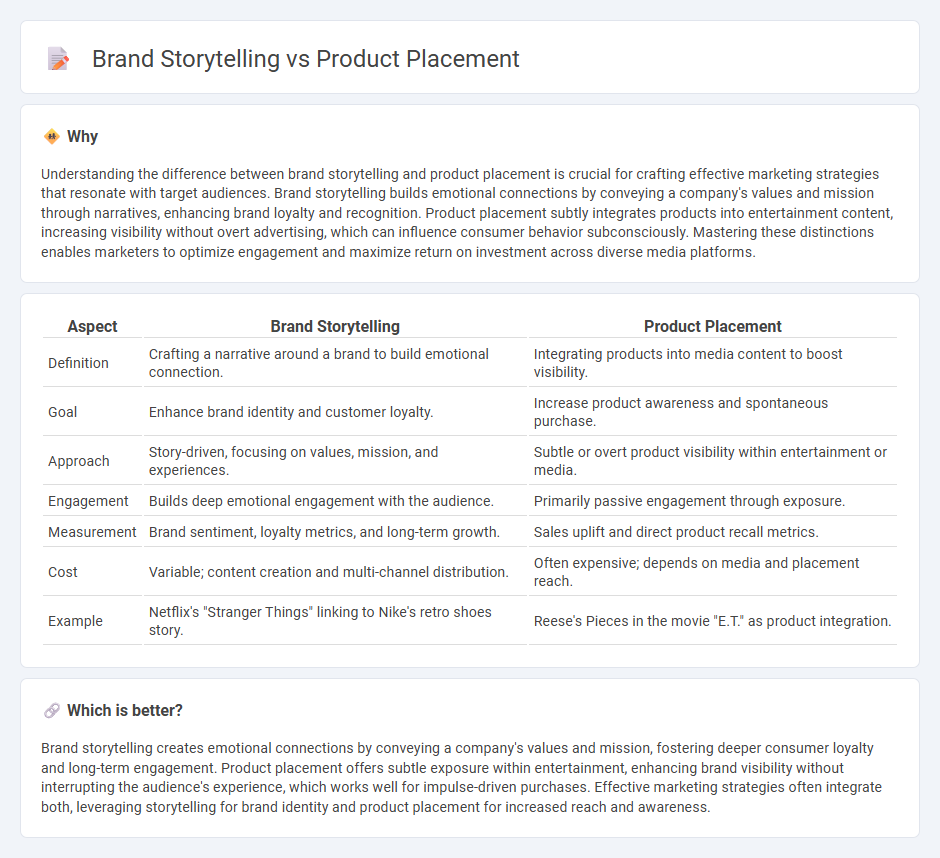 Brand Storytelling vs Product Placement

Why

Understanding the difference between brand storytelling and product placement is crucial for crafting effective marketing strategies that resonate with target audiences. Brand storytelling builds emotional connections by conveying a company's values and mission through narratives, enhancing brand loyalty and recognition. Product placement subtly integrates products into entertainment content, increasing visibility without overt advertising, which can influence consumer behavior subconsciously. Mastering these distinctions enables marketers to optimize engagement and maximize return on investment across diverse media platforms.

| Aspect | Brand Storytelling | Product Placement |
|---|---|---|
| Definition | Crafting a narrative around a brand to build emotional connection. | Integrating products into media content to boost visibility. |
| Goal | Enhance brand identity and customer loyalty. | Increase product awareness and spontaneous purchase. |
| Approach | Story-driven, focusing on values, mission, and experiences. | Subtle or overt product visibility within entertainment or media. |
| Engagement | Builds deep emotional engagement with the audience. | Primarily passive engagement through exposure. |
| Measurement | Brand sentiment, loyalty metrics, and long-term growth. | Sales uplift and direct product recall metrics. |
| Cost | Variable; content creation and multi-channel distribution. | Often expensive; depends on media and placement reach. |
| Example | Netflix's "Stranger Things" linking to Nike's retro shoes story. | Reese's Pieces in the movie "E.T." as product integration. |

Which is better?

Brand storytelling creates emotional connections by conveying a company's values and mission, fostering deeper consumer loyalty and long-term engagement. Product placement offers subtle exposure within entertainment, enhancing brand visibility without interrupting the audience's experience, which works well for impulse-driven purchases. Effective marketing strategies often integrate both, leveraging storytelling for brand identity and product placement for increased reach and awareness.