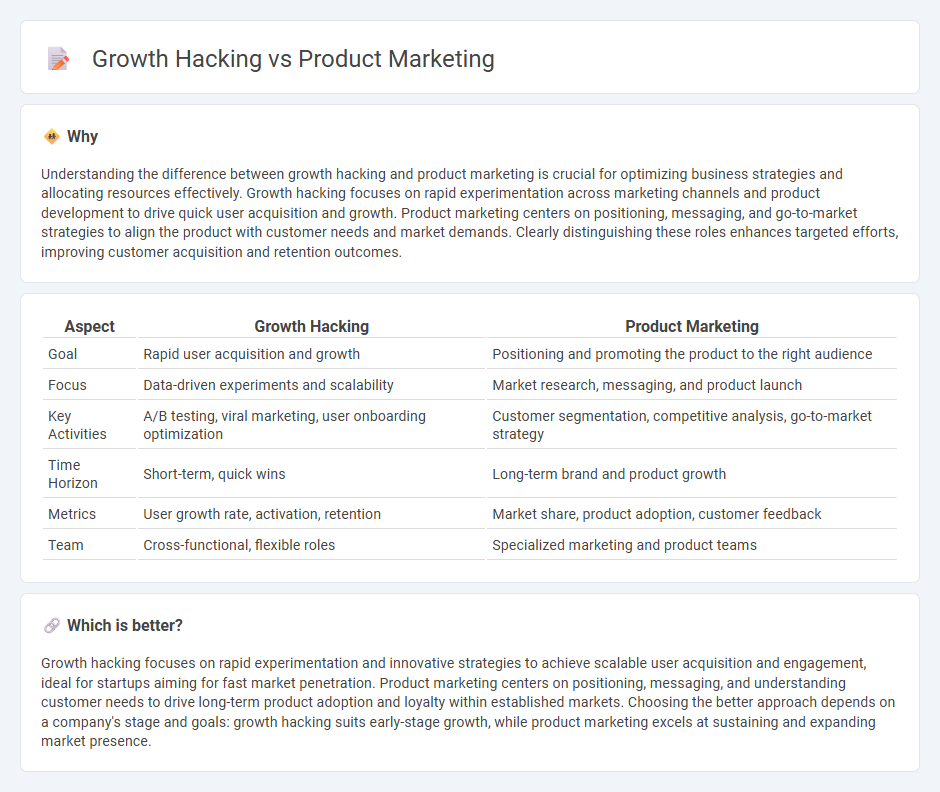 Growth Hacking vs Product Marketing

Why

Understanding the difference between growth hacking and product marketing is crucial for optimizing business strategies and allocating resources effectively. Growth hacking focuses on rapid experimentation across marketing channels and product development to drive quick user acquisition and growth. Product marketing centers on positioning, messaging, and go-to-market strategies to align the product with customer needs and market demands. Clearly distinguishing these roles enhances targeted efforts, improving customer acquisition and retention outcomes.

| Aspect | Growth Hacking | Product Marketing |
|---|---|---|
| Goal | Rapid user acquisition and growth | Positioning and promoting the product to the right audience |
| Focus | Data-driven experiments and scalability | Market research, messaging, and product launch |
| Key Activities | A/B testing, viral marketing, user onboarding optimization | Customer segmentation, competitive analysis, go-to-market strategy |
| Time Horizon | Short-term, quick wins | Long-term brand and product growth |
| Metrics | User growth rate, activation, retention | Market share, product adoption, customer feedback |
| Team | Cross-functional, flexible roles | Specialized marketing and product teams |

Which is better?

Growth hacking focuses on rapid experimentation and innovative strategies to achieve scalable user acquisition and engagement, ideal for startups aiming for fast market penetration. Product marketing centers on positioning, messaging, and understanding customer needs to drive long-term product adoption and loyalty within established markets. Choosing the better approach depends on a company's stage and goals: growth hacking suits early-stage growth, while product marketing excels at sustaining and expanding market presence.