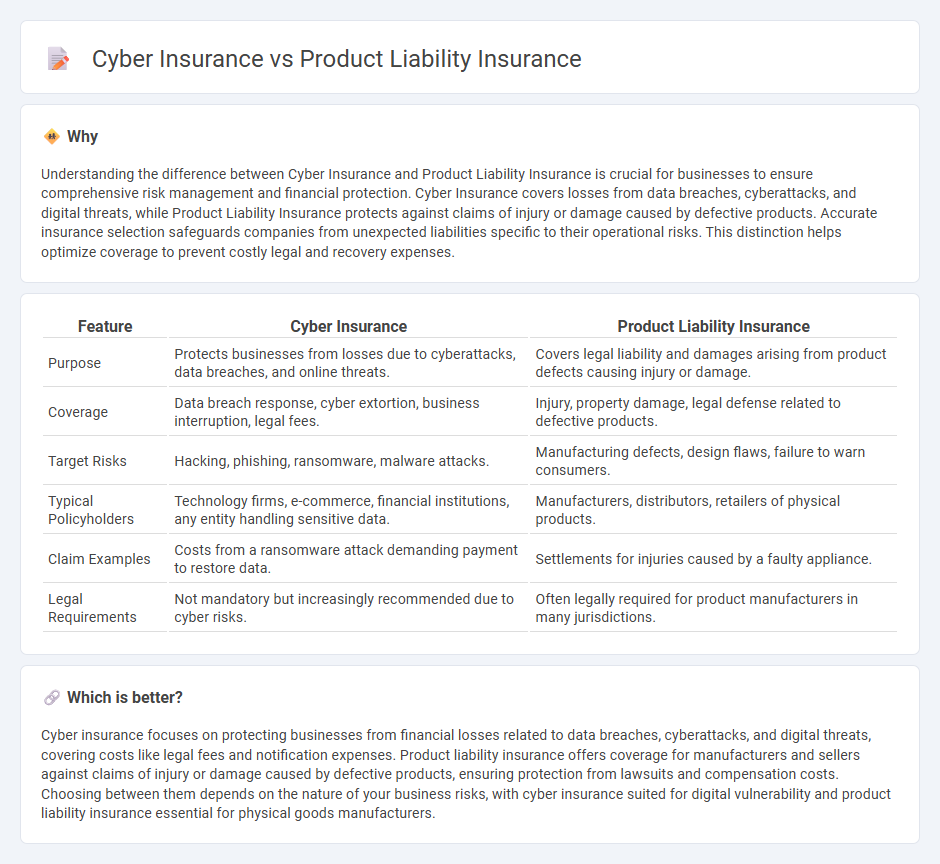 Cyber Insurance vs Product Liability Insurance

Why

Understanding the difference between Cyber Insurance and Product Liability Insurance is crucial for businesses to ensure comprehensive risk management and financial protection. Cyber Insurance covers losses from data breaches, cyberattacks, and digital threats, while Product Liability Insurance protects against claims of injury or damage caused by defective products. Accurate insurance selection safeguards companies from unexpected liabilities specific to their operational risks. This distinction helps optimize coverage to prevent costly legal and recovery expenses.

| Feature | Cyber Insurance | Product Liability Insurance |
|---|---|---|
| Purpose | Protects businesses from losses due to cyberattacks, data breaches, and online threats. | Covers legal liability and damages arising from product defects causing injury or damage. |
| Coverage | Data breach response, cyber extortion, business interruption, legal fees. | Injury, property damage, legal defense related to defective products. |
| Target Risks | Hacking, phishing, ransomware, malware attacks. | Manufacturing defects, design flaws, failure to warn consumers. |
| Typical Policyholders | Technology firms, e-commerce, financial institutions, any entity handling sensitive data. | Manufacturers, distributors, retailers of physical products. |
| Claim Examples | Costs from a ransomware attack demanding payment to restore data. | Settlements for injuries caused by a faulty appliance. |
| Legal Requirements | Not mandatory but increasingly recommended due to cyber risks. | Often legally required for product manufacturers in many jurisdictions. |

Which is better?

Cyber insurance focuses on protecting businesses from financial losses related to data breaches, cyberattacks, and digital threats, covering costs like legal fees and notification expenses. Product liability insurance offers coverage for manufacturers and sellers against claims of injury or damage caused by defective products, ensuring protection from lawsuits and compensation costs. Choosing between them depends on the nature of your business risks, with cyber insurance suited for digital vulnerability and product liability insurance essential for physical goods manufacturers.