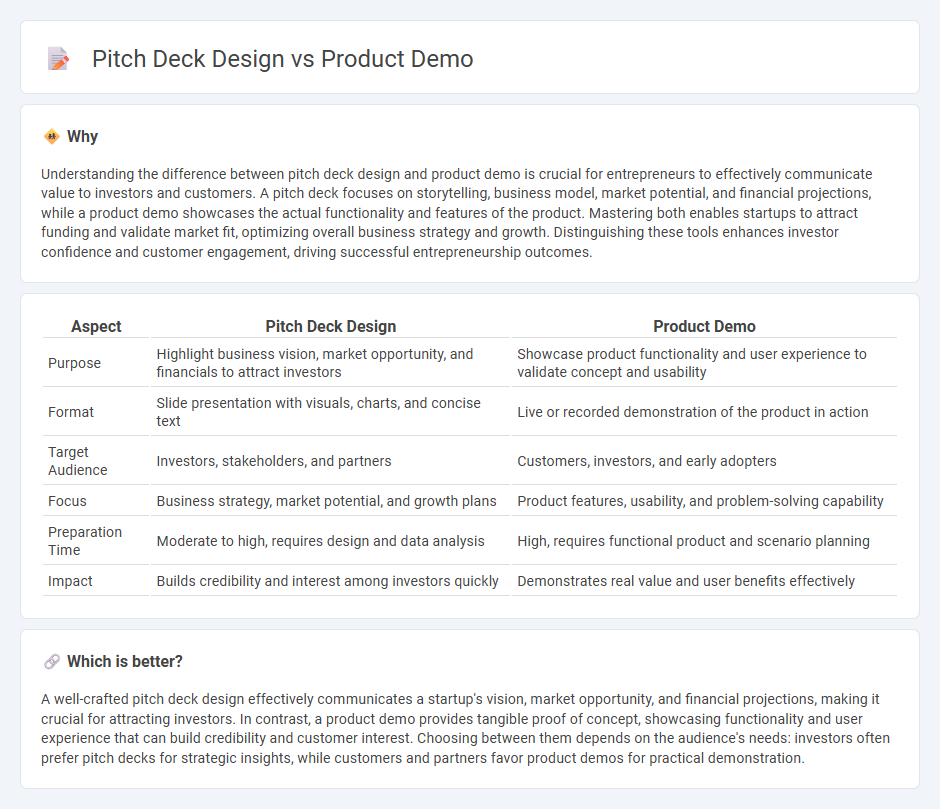 Pitch Deck Design vs Product Demo

Why

Understanding the difference between pitch deck design and product demo is crucial for entrepreneurs to effectively communicate value to investors and customers. A pitch deck focuses on storytelling, business model, market potential, and financial projections, while a product demo showcases the actual functionality and features of the product. Mastering both enables startups to attract funding and validate market fit, optimizing overall business strategy and growth. Distinguishing these tools enhances investor confidence and customer engagement, driving successful entrepreneurship outcomes.

| Aspect | Pitch Deck Design | Product Demo |
|---|---|---|
| Purpose | Highlight business vision, market opportunity, and financials to attract investors | Showcase product functionality and user experience to validate concept and usability |
| Format | Slide presentation with visuals, charts, and concise text | Live or recorded demonstration of the product in action |
| Target Audience | Investors, stakeholders, and partners | Customers, investors, and early adopters |
| Focus | Business strategy, market potential, and growth plans | Product features, usability, and problem-solving capability |
| Preparation Time | Moderate to high, requires design and data analysis | High, requires functional product and scenario planning |
| Impact | Builds credibility and interest among investors quickly | Demonstrates real value and user benefits effectively |

Which is better?

A well-crafted pitch deck design effectively communicates a startup's vision, market opportunity, and financial projections, making it crucial for attracting investors. In contrast, a product demo provides tangible proof of concept, showcasing functionality and user experience that can build credibility and customer interest. Choosing between them depends on the audience's needs: investors often prefer pitch decks for strategic insights, while customers and partners favor product demos for practical demonstration.