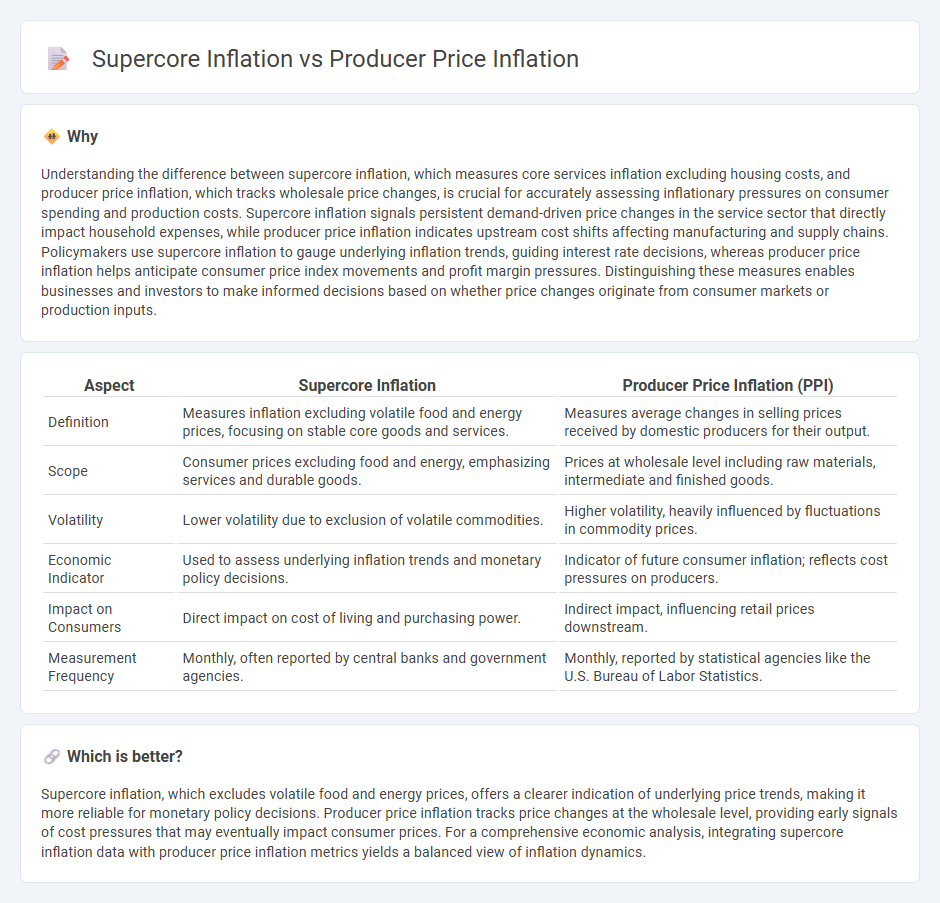 Supercore Inflation vs Producer Price Inflation

Why

Understanding the difference between supercore inflation, which measures core services inflation excluding housing costs, and producer price inflation, which tracks wholesale price changes, is crucial for accurately assessing inflationary pressures on consumer spending and production costs. Supercore inflation signals persistent demand-driven price changes in the service sector that directly impact household expenses, while producer price inflation indicates upstream cost shifts affecting manufacturing and supply chains. Policymakers use supercore inflation to gauge underlying inflation trends, guiding interest rate decisions, whereas producer price inflation helps anticipate consumer price index movements and profit margin pressures. Distinguishing these measures enables businesses and investors to make informed decisions based on whether price changes originate from consumer markets or production inputs.

| Aspect | Supercore Inflation | Producer Price Inflation (PPI) |
|---|---|---|
| Definition | Measures inflation excluding volatile food and energy prices, focusing on stable core goods and services. | Measures average changes in selling prices received by domestic producers for their output. |
| Scope | Consumer prices excluding food and energy, emphasizing services and durable goods. | Prices at wholesale level including raw materials, intermediate and finished goods. |
| Volatility | Lower volatility due to exclusion of volatile commodities. | Higher volatility, heavily influenced by fluctuations in commodity prices. |
| Economic Indicator | Used to assess underlying inflation trends and monetary policy decisions. | Indicator of future consumer inflation; reflects cost pressures on producers. |
| Impact on Consumers | Direct impact on cost of living and purchasing power. | Indirect impact, influencing retail prices downstream. |
| Measurement Frequency | Monthly, often reported by central banks and government agencies. | Monthly, reported by statistical agencies like the U.S. Bureau of Labor Statistics. |

Which is better?

Supercore inflation, which excludes volatile food and energy prices, offers a clearer indication of underlying price trends, making it more reliable for monetary policy decisions. Producer price inflation tracks price changes at the wholesale level, providing early signals of cost pressures that may eventually impact consumer prices. For a comprehensive economic analysis, integrating supercore inflation data with producer price inflation metrics yields a balanced view of inflation dynamics.