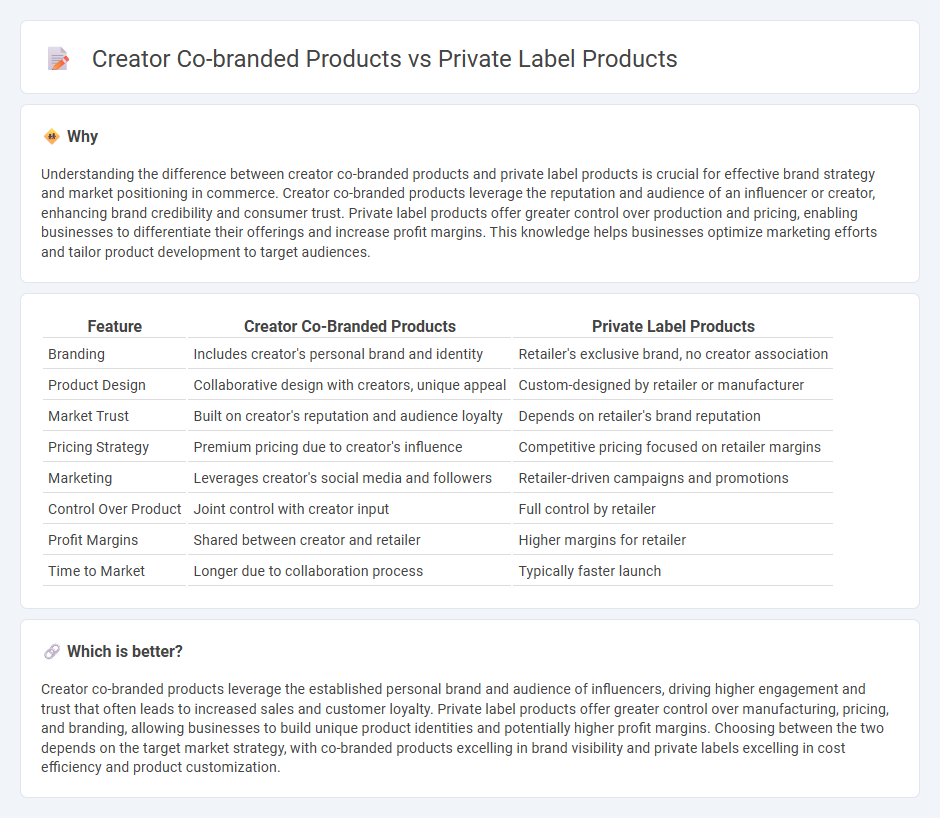 Creator Co-branded Products vs Private Label Products

Why

Understanding the difference between creator co-branded products and private label products is crucial for effective brand strategy and market positioning in commerce. Creator co-branded products leverage the reputation and audience of an influencer or creator, enhancing brand credibility and consumer trust. Private label products offer greater control over production and pricing, enabling businesses to differentiate their offerings and increase profit margins. This knowledge helps businesses optimize marketing efforts and tailor product development to target audiences.

| Feature | Creator Co-Branded Products | Private Label Products |
|---|---|---|
| Branding | Includes creator's personal brand and identity | Retailer's exclusive brand, no creator association |
| Product Design | Collaborative design with creators, unique appeal | Custom-designed by retailer or manufacturer |
| Market Trust | Built on creator's reputation and audience loyalty | Depends on retailer's brand reputation |
| Pricing Strategy | Premium pricing due to creator's influence | Competitive pricing focused on retailer margins |
| Marketing | Leverages creator's social media and followers | Retailer-driven campaigns and promotions |
| Control Over Product | Joint control with creator input | Full control by retailer |
| Profit Margins | Shared between creator and retailer | Higher margins for retailer |
| Time to Market | Longer due to collaboration process | Typically faster launch |

Which is better?

Creator co-branded products leverage the established personal brand and audience of influencers, driving higher engagement and trust that often leads to increased sales and customer loyalty. Private label products offer greater control over manufacturing, pricing, and branding, allowing businesses to build unique product identities and potentially higher profit margins. Choosing between the two depends on the target market strategy, with co-branded products excelling in brand visibility and private labels excelling in cost efficiency and product customization.