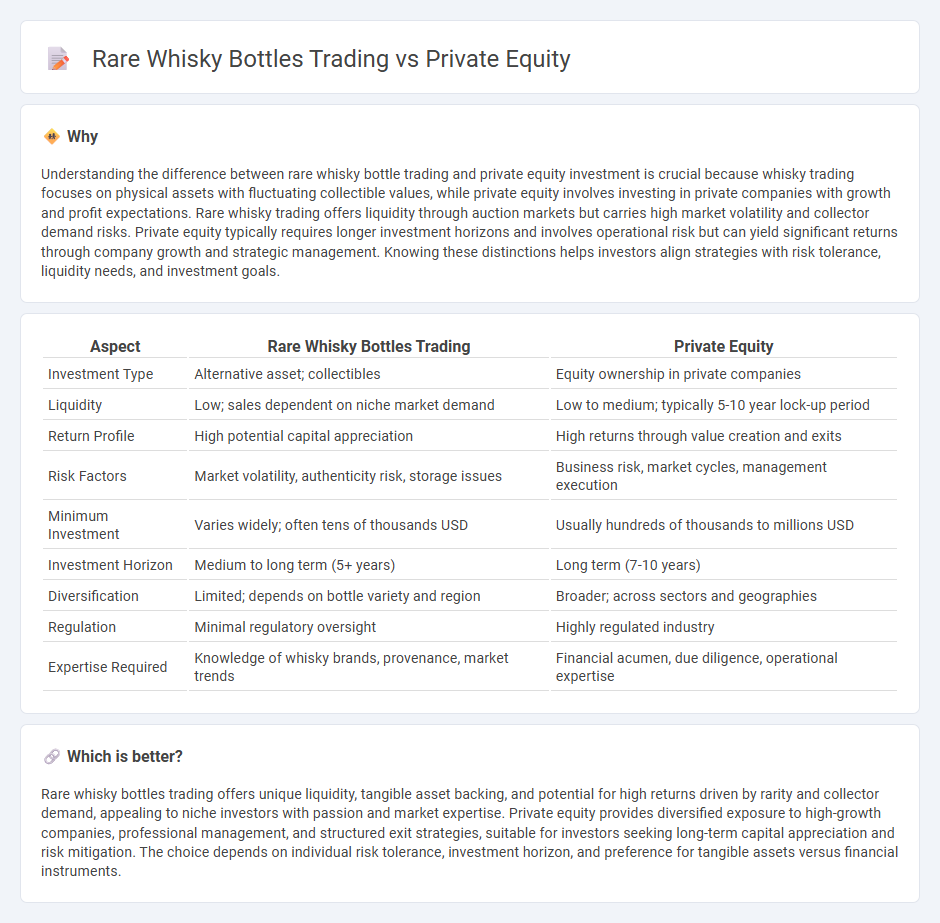 Rare Whisky Bottles Trading vs Private Equity

Why

Understanding the difference between rare whisky bottle trading and private equity investment is crucial because whisky trading focuses on physical assets with fluctuating collectible values, while private equity involves investing in private companies with growth and profit expectations. Rare whisky trading offers liquidity through auction markets but carries high market volatility and collector demand risks. Private equity typically requires longer investment horizons and involves operational risk but can yield significant returns through company growth and strategic management. Knowing these distinctions helps investors align strategies with risk tolerance, liquidity needs, and investment goals.

| Aspect | Rare Whisky Bottles Trading | Private Equity |
|---|---|---|
| Investment Type | Alternative asset; collectibles | Equity ownership in private companies |
| Liquidity | Low; sales dependent on niche market demand | Low to medium; typically 5-10 year lock-up period |
| Return Profile | High potential capital appreciation | High returns through value creation and exits |
| Risk Factors | Market volatility, authenticity risk, storage issues | Business risk, market cycles, management execution |
| Minimum Investment | Varies widely; often tens of thousands USD | Usually hundreds of thousands to millions USD |
| Investment Horizon | Medium to long term (5+ years) | Long term (7-10 years) |
| Diversification | Limited; depends on bottle variety and region | Broader; across sectors and geographies |
| Regulation | Minimal regulatory oversight | Highly regulated industry |
| Expertise Required | Knowledge of whisky brands, provenance, market trends | Financial acumen, due diligence, operational expertise |

Which is better?

Rare whisky bottles trading offers unique liquidity, tangible asset backing, and potential for high returns driven by rarity and collector demand, appealing to niche investors with passion and market expertise. Private equity provides diversified exposure to high-growth companies, professional management, and structured exit strategies, suitable for investors seeking long-term capital appreciation and risk mitigation. The choice depends on individual risk tolerance, investment horizon, and preference for tangible assets versus financial instruments.