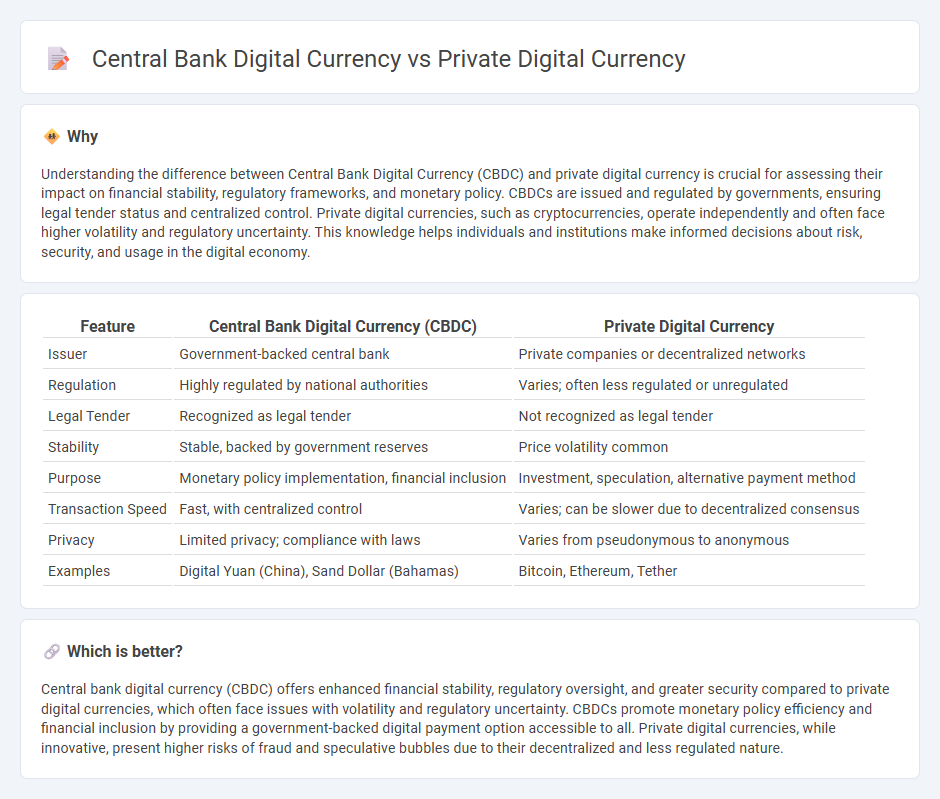 Central Bank Digital Currency vs Private Digital Currency

Why

Understanding the difference between Central Bank Digital Currency (CBDC) and private digital currency is crucial for assessing their impact on financial stability, regulatory frameworks, and monetary policy. CBDCs are issued and regulated by governments, ensuring legal tender status and centralized control. Private digital currencies, such as cryptocurrencies, operate independently and often face higher volatility and regulatory uncertainty. This knowledge helps individuals and institutions make informed decisions about risk, security, and usage in the digital economy.

| Feature | Central Bank Digital Currency (CBDC) | Private Digital Currency |
|---|---|---|
| Issuer | Government-backed central bank | Private companies or decentralized networks |
| Regulation | Highly regulated by national authorities | Varies; often less regulated or unregulated |
| Legal Tender | Recognized as legal tender | Not recognized as legal tender |
| Stability | Stable, backed by government reserves | Price volatility common |
| Purpose | Monetary policy implementation, financial inclusion | Investment, speculation, alternative payment method |
| Transaction Speed | Fast, with centralized control | Varies; can be slower due to decentralized consensus |
| Privacy | Limited privacy; compliance with laws | Varies from pseudonymous to anonymous |
| Examples | Digital Yuan (China), Sand Dollar (Bahamas) | Bitcoin, Ethereum, Tether |

Which is better?

Central bank digital currency (CBDC) offers enhanced financial stability, regulatory oversight, and greater security compared to private digital currencies, which often face issues with volatility and regulatory uncertainty. CBDCs promote monetary policy efficiency and financial inclusion by providing a government-backed digital payment option accessible to all. Private digital currencies, while innovative, present higher risks of fraud and speculative bubbles due to their decentralized and less regulated nature.