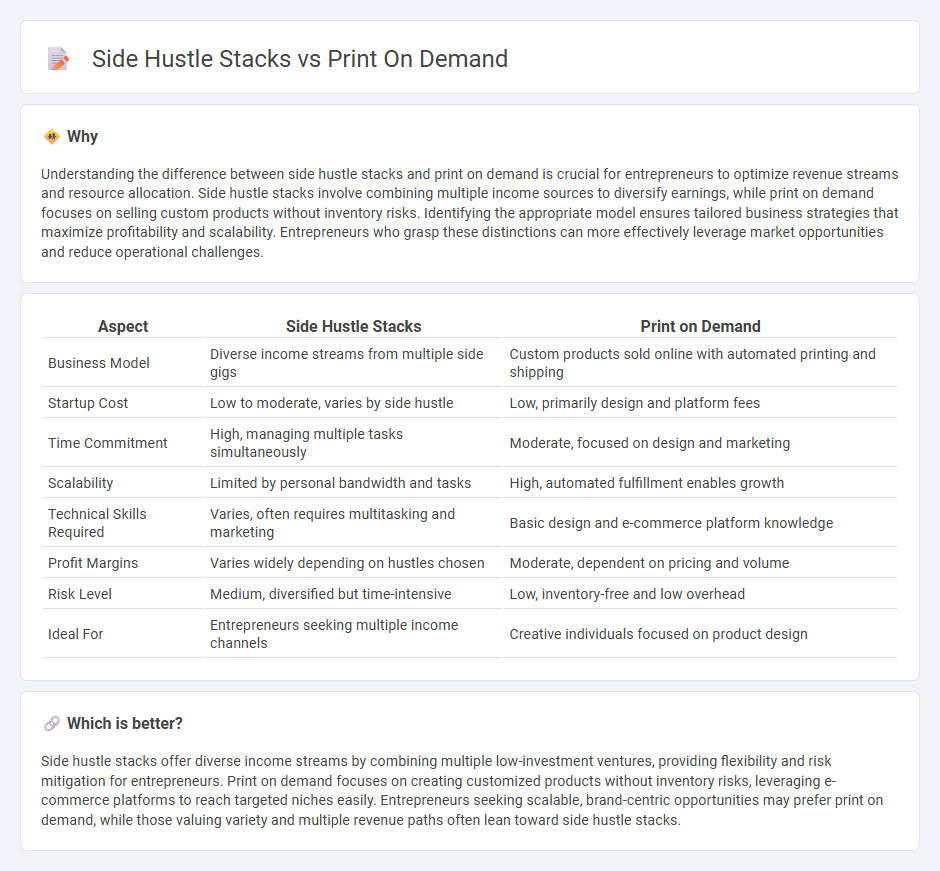 Side Hustle Stacks vs Print On Demand

Why

Understanding the difference between side hustle stacks and print on demand is crucial for entrepreneurs to optimize revenue streams and resource allocation. Side hustle stacks involve combining multiple income sources to diversify earnings, while print on demand focuses on selling custom products without inventory risks. Identifying the appropriate model ensures tailored business strategies that maximize profitability and scalability. Entrepreneurs who grasp these distinctions can more effectively leverage market opportunities and reduce operational challenges.

| Aspect | Side Hustle Stacks | Print on Demand |
|---|---|---|
| Business Model | Diverse income streams from multiple side gigs | Custom products sold online with automated printing and shipping |
| Startup Cost | Low to moderate, varies by side hustle | Low, primarily design and platform fees |
| Time Commitment | High, managing multiple tasks simultaneously | Moderate, focused on design and marketing |
| Scalability | Limited by personal bandwidth and tasks | High, automated fulfillment enables growth |
| Technical Skills Required | Varies, often requires multitasking and marketing | Basic design and e-commerce platform knowledge |
| Profit Margins | Varies widely depending on hustles chosen | Moderate, dependent on pricing and volume |
| Risk Level | Medium, diversified but time-intensive | Low, inventory-free and low overhead |
| Ideal For | Entrepreneurs seeking multiple income channels | Creative individuals focused on product design |

Which is better?

Side hustle stacks offer diverse income streams by combining multiple low-investment ventures, providing flexibility and risk mitigation for entrepreneurs. Print on demand focuses on creating customized products without inventory risks, leveraging e-commerce platforms to reach targeted niches easily. Entrepreneurs seeking scalable, brand-centric opportunities may prefer print on demand, while those valuing variety and multiple revenue paths often lean toward side hustle stacks.