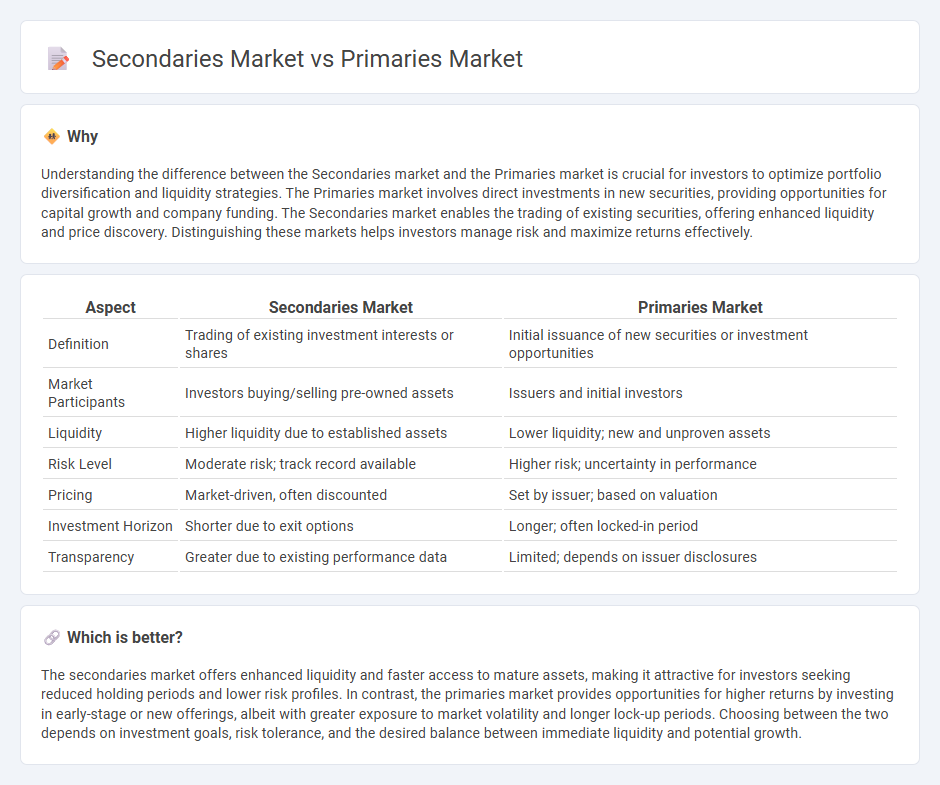 Secondaries Market vs Primaries Market

Why

Understanding the difference between the Secondaries market and the Primaries market is crucial for investors to optimize portfolio diversification and liquidity strategies. The Primaries market involves direct investments in new securities, providing opportunities for capital growth and company funding. The Secondaries market enables the trading of existing securities, offering enhanced liquidity and price discovery. Distinguishing these markets helps investors manage risk and maximize returns effectively.

| Aspect | Secondaries Market | Primaries Market |
|---|---|---|
| Definition | Trading of existing investment interests or shares | Initial issuance of new securities or investment opportunities |
| Market Participants | Investors buying/selling pre-owned assets | Issuers and initial investors |
| Liquidity | Higher liquidity due to established assets | Lower liquidity; new and unproven assets |
| Risk Level | Moderate risk; track record available | Higher risk; uncertainty in performance |
| Pricing | Market-driven, often discounted | Set by issuer; based on valuation |
| Investment Horizon | Shorter due to exit options | Longer; often locked-in period |
| Transparency | Greater due to existing performance data | Limited; depends on issuer disclosures |

Which is better?

The secondaries market offers enhanced liquidity and faster access to mature assets, making it attractive for investors seeking reduced holding periods and lower risk profiles. In contrast, the primaries market provides opportunities for higher returns by investing in early-stage or new offerings, albeit with greater exposure to market volatility and longer lock-up periods. Choosing between the two depends on investment goals, risk tolerance, and the desired balance between immediate liquidity and potential growth.