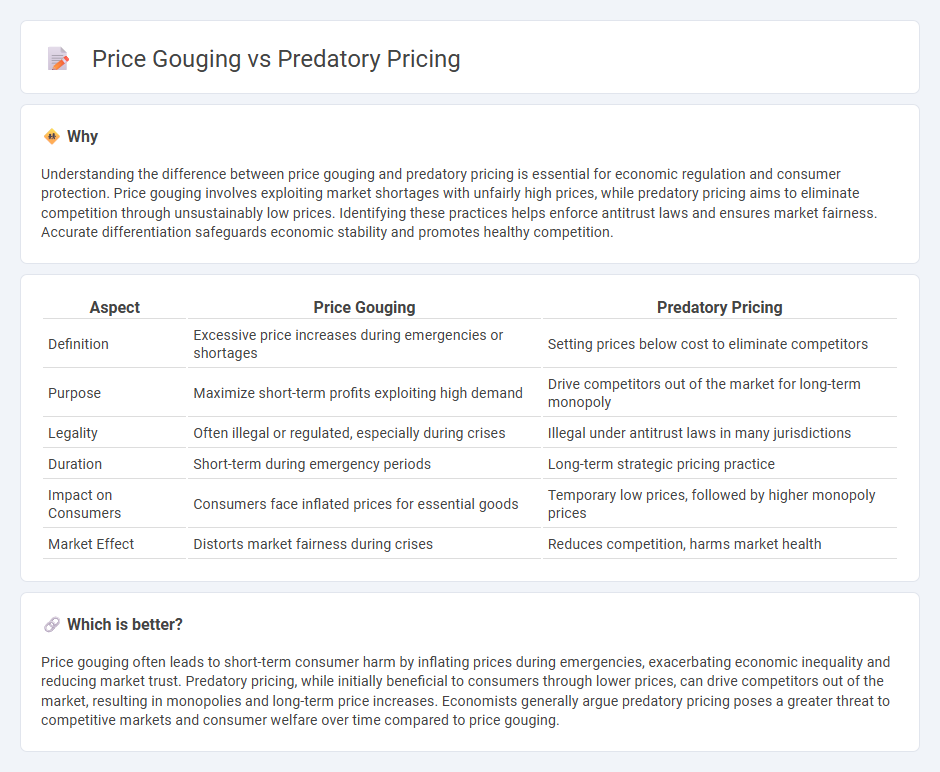 Price Gouging vs Predatory Pricing

Why

Understanding the difference between price gouging and predatory pricing is essential for economic regulation and consumer protection. Price gouging involves exploiting market shortages with unfairly high prices, while predatory pricing aims to eliminate competition through unsustainably low prices. Identifying these practices helps enforce antitrust laws and ensures market fairness. Accurate differentiation safeguards economic stability and promotes healthy competition.

| Aspect | Price Gouging | Predatory Pricing |
|---|---|---|
| Definition | Excessive price increases during emergencies or shortages | Setting prices below cost to eliminate competitors |
| Purpose | Maximize short-term profits exploiting high demand | Drive competitors out of the market for long-term monopoly |
| Legality | Often illegal or regulated, especially during crises | Illegal under antitrust laws in many jurisdictions |
| Duration | Short-term during emergency periods | Long-term strategic pricing practice |
| Impact on Consumers | Consumers face inflated prices for essential goods | Temporary low prices, followed by higher monopoly prices |
| Market Effect | Distorts market fairness during crises | Reduces competition, harms market health |

Which is better?

Price gouging often leads to short-term consumer harm by inflating prices during emergencies, exacerbating economic inequality and reducing market trust. Predatory pricing, while initially beneficial to consumers through lower prices, can drive competitors out of the market, resulting in monopolies and long-term price increases. Economists generally argue predatory pricing poses a greater threat to competitive markets and consumer welfare over time compared to price gouging.