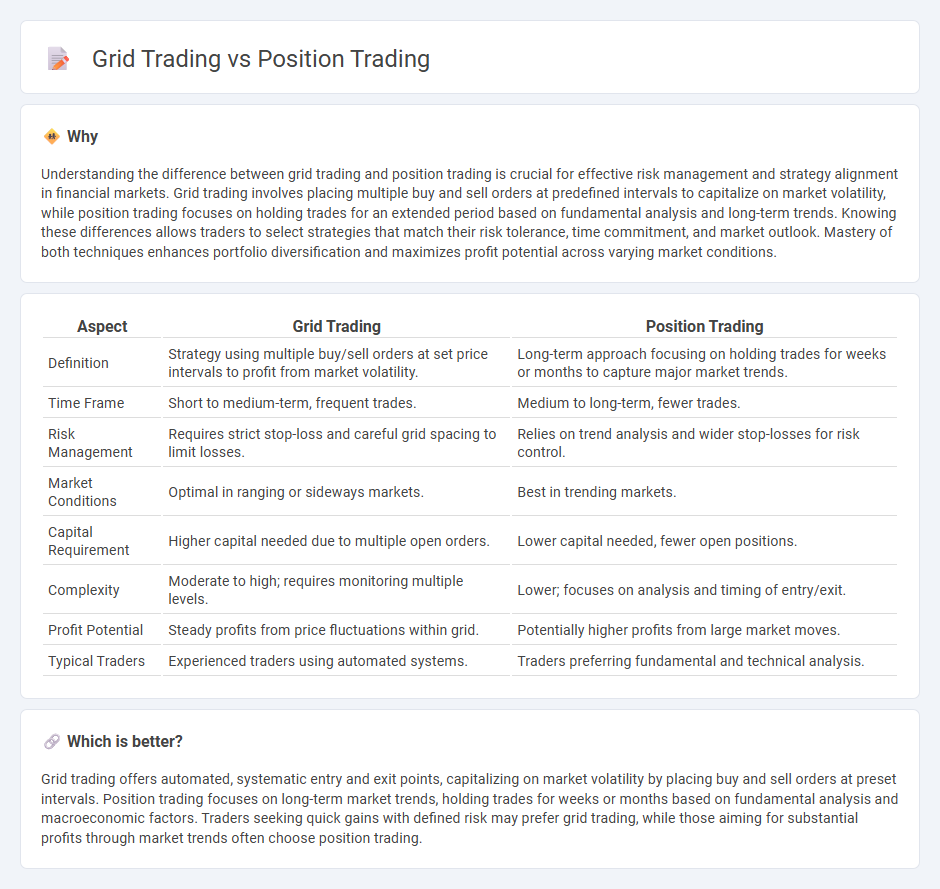 Grid Trading vs Position Trading

Why

Understanding the difference between grid trading and position trading is crucial for effective risk management and strategy alignment in financial markets. Grid trading involves placing multiple buy and sell orders at predefined intervals to capitalize on market volatility, while position trading focuses on holding trades for an extended period based on fundamental analysis and long-term trends. Knowing these differences allows traders to select strategies that match their risk tolerance, time commitment, and market outlook. Mastery of both techniques enhances portfolio diversification and maximizes profit potential across varying market conditions.

| Aspect | Grid Trading | Position Trading |
|---|---|---|
| Definition | Strategy using multiple buy/sell orders at set price intervals to profit from market volatility. | Long-term approach focusing on holding trades for weeks or months to capture major market trends. |
| Time Frame | Short to medium-term, frequent trades. | Medium to long-term, fewer trades. |
| Risk Management | Requires strict stop-loss and careful grid spacing to limit losses. | Relies on trend analysis and wider stop-losses for risk control. |
| Market Conditions | Optimal in ranging or sideways markets. | Best in trending markets. |
| Capital Requirement | Higher capital needed due to multiple open orders. | Lower capital needed, fewer open positions. |
| Complexity | Moderate to high; requires monitoring multiple levels. | Lower; focuses on analysis and timing of entry/exit. |
| Profit Potential | Steady profits from price fluctuations within grid. | Potentially higher profits from large market moves. |
| Typical Traders | Experienced traders using automated systems. | Traders preferring fundamental and technical analysis. |

Which is better?

Grid trading offers automated, systematic entry and exit points, capitalizing on market volatility by placing buy and sell orders at preset intervals. Position trading focuses on long-term market trends, holding trades for weeks or months based on fundamental analysis and macroeconomic factors. Traders seeking quick gains with defined risk may prefer grid trading, while those aiming for substantial profits through market trends often choose position trading.