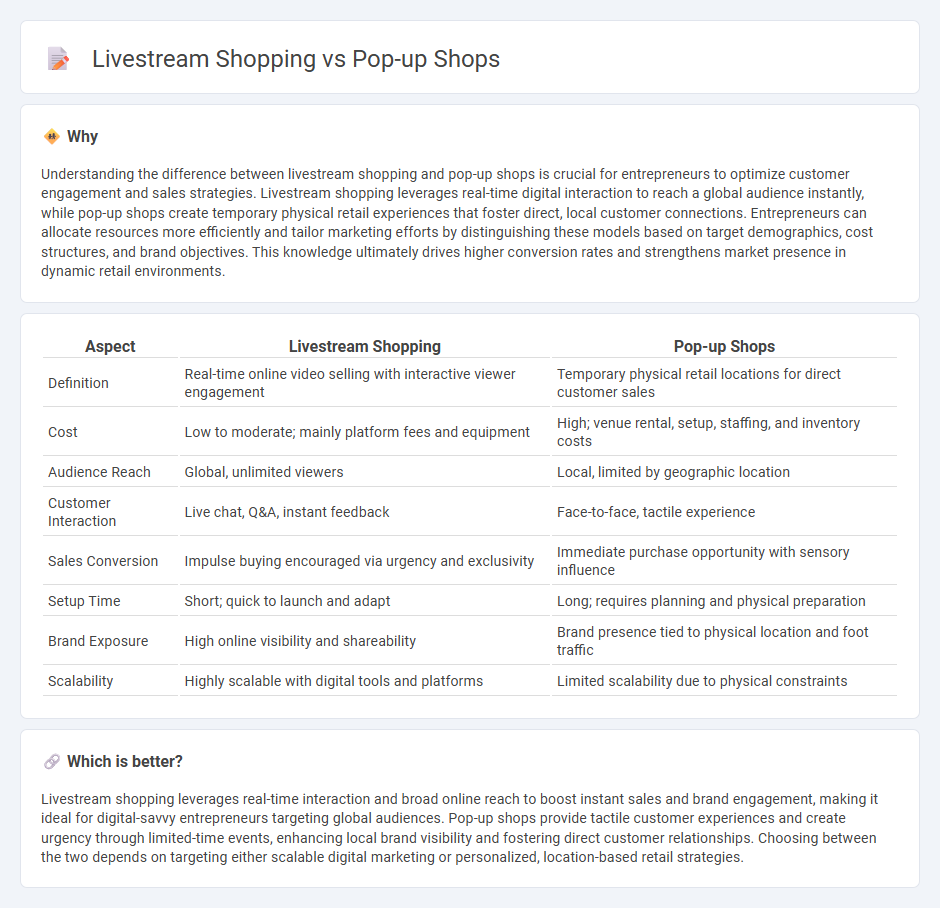 Livestream Shopping vs Pop-up Shops

Why

Understanding the difference between livestream shopping and pop-up shops is crucial for entrepreneurs to optimize customer engagement and sales strategies. Livestream shopping leverages real-time digital interaction to reach a global audience instantly, while pop-up shops create temporary physical retail experiences that foster direct, local customer connections. Entrepreneurs can allocate resources more efficiently and tailor marketing efforts by distinguishing these models based on target demographics, cost structures, and brand objectives. This knowledge ultimately drives higher conversion rates and strengthens market presence in dynamic retail environments.

| Aspect | Livestream Shopping | Pop-up Shops |
|---|---|---|
| Definition | Real-time online video selling with interactive viewer engagement | Temporary physical retail locations for direct customer sales |
| Cost | Low to moderate; mainly platform fees and equipment | High; venue rental, setup, staffing, and inventory costs |
| Audience Reach | Global, unlimited viewers | Local, limited by geographic location |
| Customer Interaction | Live chat, Q&A, instant feedback | Face-to-face, tactile experience |
| Sales Conversion | Impulse buying encouraged via urgency and exclusivity | Immediate purchase opportunity with sensory influence |
| Setup Time | Short; quick to launch and adapt | Long; requires planning and physical preparation |
| Brand Exposure | High online visibility and shareability | Brand presence tied to physical location and foot traffic |
| Scalability | Highly scalable with digital tools and platforms | Limited scalability due to physical constraints |

Which is better?

Livestream shopping leverages real-time interaction and broad online reach to boost instant sales and brand engagement, making it ideal for digital-savvy entrepreneurs targeting global audiences. Pop-up shops provide tactile customer experiences and create urgency through limited-time events, enhancing local brand visibility and fostering direct customer relationships. Choosing between the two depends on targeting either scalable digital marketing or personalized, location-based retail strategies.