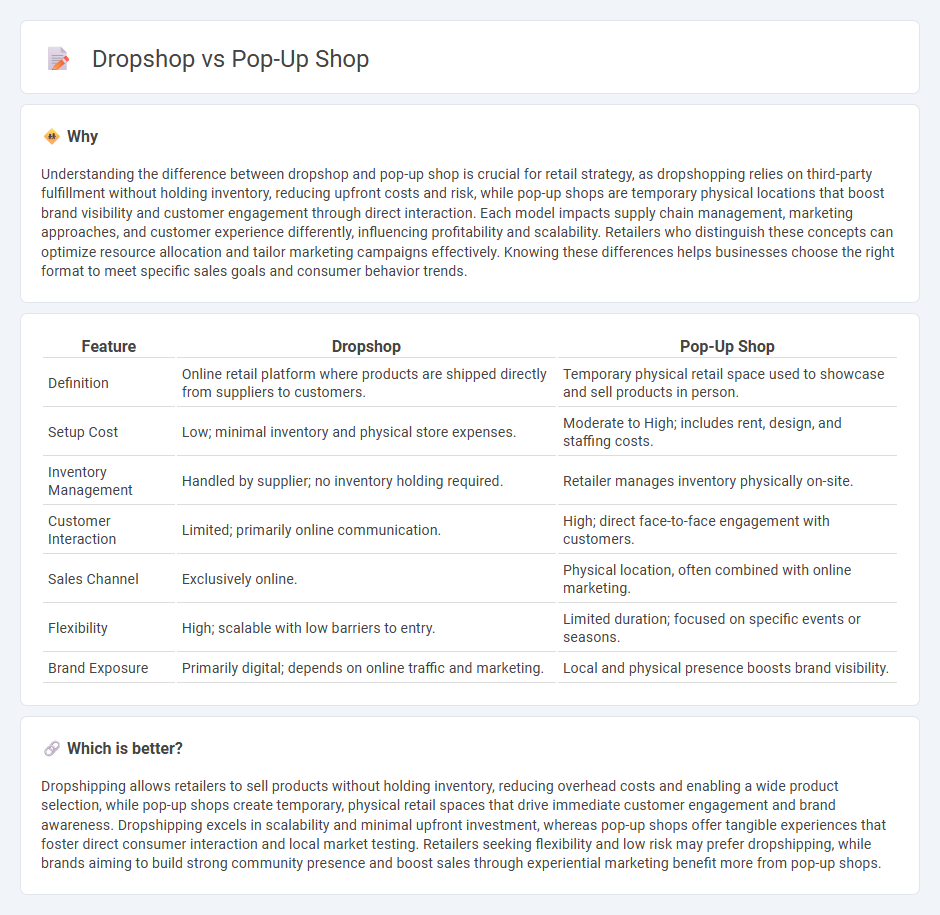 Dropshop vs Pop-Up Shop

Why

Understanding the difference between dropshop and pop-up shop is crucial for retail strategy, as dropshopping relies on third-party fulfillment without holding inventory, reducing upfront costs and risk, while pop-up shops are temporary physical locations that boost brand visibility and customer engagement through direct interaction. Each model impacts supply chain management, marketing approaches, and customer experience differently, influencing profitability and scalability. Retailers who distinguish these concepts can optimize resource allocation and tailor marketing campaigns effectively. Knowing these differences helps businesses choose the right format to meet specific sales goals and consumer behavior trends.

| Feature | Dropshop | Pop-Up Shop |
|---|---|---|
| Definition | Online retail platform where products are shipped directly from suppliers to customers. | Temporary physical retail space used to showcase and sell products in person. |
| Setup Cost | Low; minimal inventory and physical store expenses. | Moderate to High; includes rent, design, and staffing costs. |
| Inventory Management | Handled by supplier; no inventory holding required. | Retailer manages inventory physically on-site. |
| Customer Interaction | Limited; primarily online communication. | High; direct face-to-face engagement with customers. |
| Sales Channel | Exclusively online. | Physical location, often combined with online marketing. |
| Flexibility | High; scalable with low barriers to entry. | Limited duration; focused on specific events or seasons. |
| Brand Exposure | Primarily digital; depends on online traffic and marketing. | Local and physical presence boosts brand visibility. |

Which is better?

Dropshipping allows retailers to sell products without holding inventory, reducing overhead costs and enabling a wide product selection, while pop-up shops create temporary, physical retail spaces that drive immediate customer engagement and brand awareness. Dropshipping excels in scalability and minimal upfront investment, whereas pop-up shops offer tangible experiences that foster direct consumer interaction and local market testing. Retailers seeking flexibility and low risk may prefer dropshipping, while brands aiming to build strong community presence and boost sales through experiential marketing benefit more from pop-up shops.