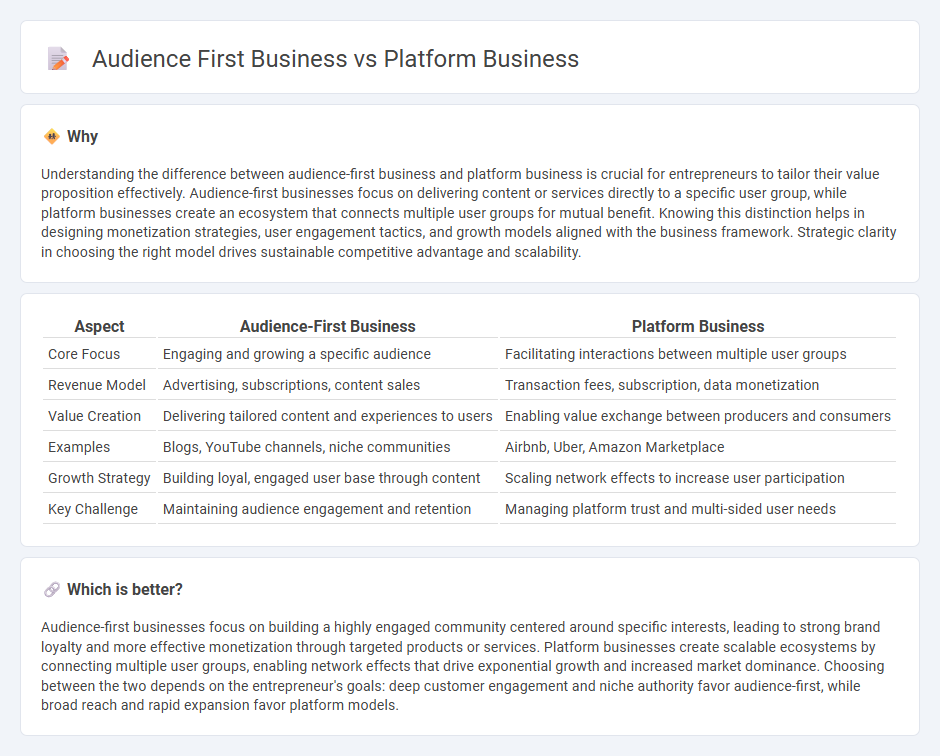 Audience First Business vs Platform Business

Why

Understanding the difference between audience-first business and platform business is crucial for entrepreneurs to tailor their value proposition effectively. Audience-first businesses focus on delivering content or services directly to a specific user group, while platform businesses create an ecosystem that connects multiple user groups for mutual benefit. Knowing this distinction helps in designing monetization strategies, user engagement tactics, and growth models aligned with the business framework. Strategic clarity in choosing the right model drives sustainable competitive advantage and scalability.

| Aspect | Audience-First Business | Platform Business |
|---|---|---|
| Core Focus | Engaging and growing a specific audience | Facilitating interactions between multiple user groups |
| Revenue Model | Advertising, subscriptions, content sales | Transaction fees, subscription, data monetization |
| Value Creation | Delivering tailored content and experiences to users | Enabling value exchange between producers and consumers |
| Examples | Blogs, YouTube channels, niche communities | Airbnb, Uber, Amazon Marketplace |
| Growth Strategy | Building loyal, engaged user base through content | Scaling network effects to increase user participation |
| Key Challenge | Maintaining audience engagement and retention | Managing platform trust and multi-sided user needs |

Which is better?

Audience-first businesses focus on building a highly engaged community centered around specific interests, leading to strong brand loyalty and more effective monetization through targeted products or services. Platform businesses create scalable ecosystems by connecting multiple user groups, enabling network effects that drive exponential growth and increased market dominance. Choosing between the two depends on the entrepreneur's goals: deep customer engagement and niche authority favor audience-first, while broad reach and rapid expansion favor platform models.