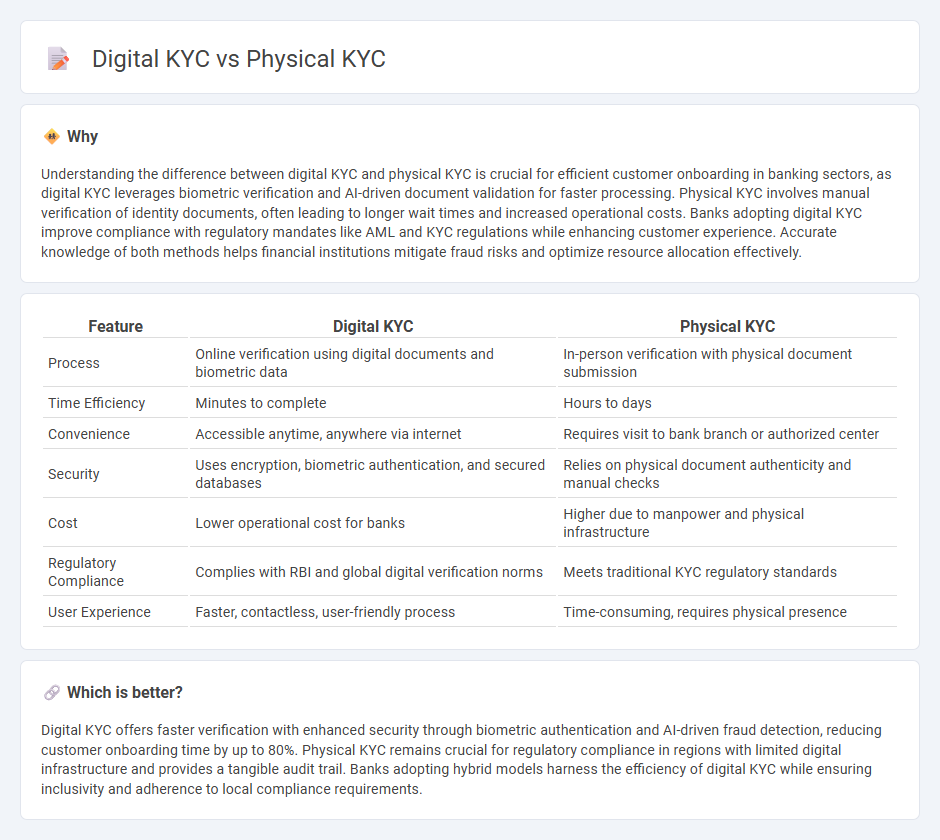 Digital KYC vs Physical KYC

Why

Understanding the difference between digital KYC and physical KYC is crucial for efficient customer onboarding in banking sectors, as digital KYC leverages biometric verification and AI-driven document validation for faster processing. Physical KYC involves manual verification of identity documents, often leading to longer wait times and increased operational costs. Banks adopting digital KYC improve compliance with regulatory mandates like AML and KYC regulations while enhancing customer experience. Accurate knowledge of both methods helps financial institutions mitigate fraud risks and optimize resource allocation effectively.

| Feature | Digital KYC | Physical KYC |
|---|---|---|
| Process | Online verification using digital documents and biometric data | In-person verification with physical document submission |
| Time Efficiency | Minutes to complete | Hours to days |
| Convenience | Accessible anytime, anywhere via internet | Requires visit to bank branch or authorized center |
| Security | Uses encryption, biometric authentication, and secured databases | Relies on physical document authenticity and manual checks |
| Cost | Lower operational cost for banks | Higher due to manpower and physical infrastructure |
| Regulatory Compliance | Complies with RBI and global digital verification norms | Meets traditional KYC regulatory standards |
| User Experience | Faster, contactless, user-friendly process | Time-consuming, requires physical presence |

Which is better?

Digital KYC offers faster verification with enhanced security through biometric authentication and AI-driven fraud detection, reducing customer onboarding time by up to 80%. Physical KYC remains crucial for regulatory compliance in regions with limited digital infrastructure and provides a tangible audit trail. Banks adopting hybrid models harness the efficiency of digital KYC while ensuring inclusivity and adherence to local compliance requirements.