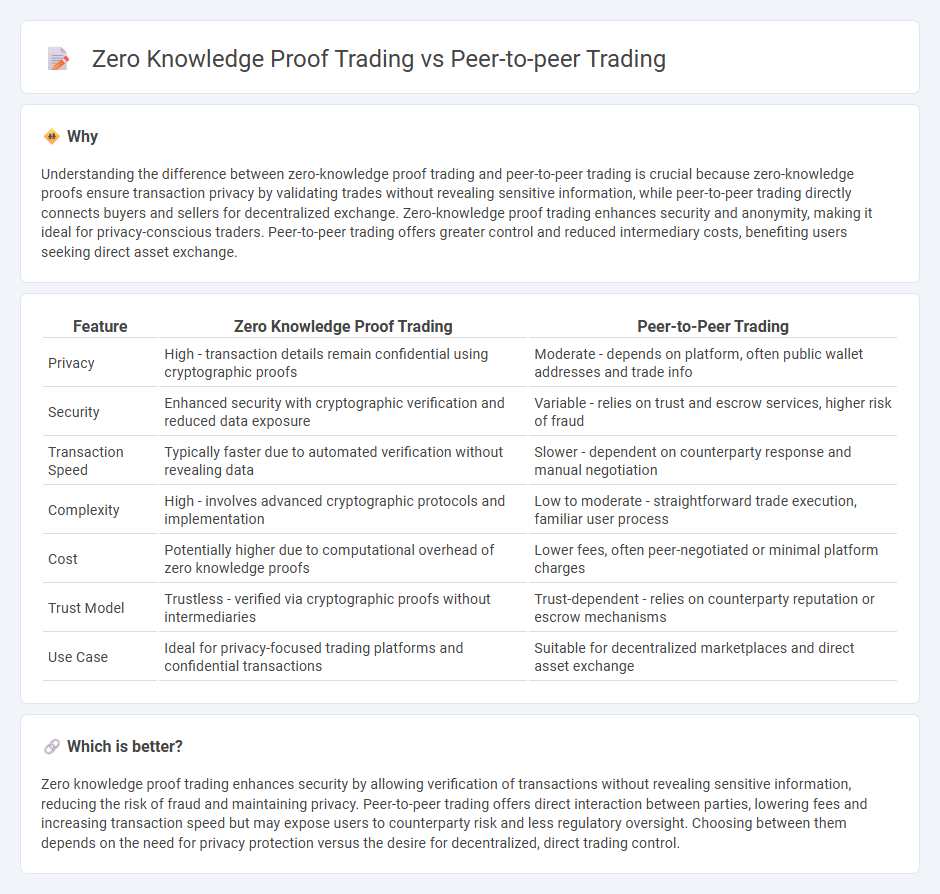 Zero Knowledge Proof Trading vs Peer-to-peer Trading

Why

Understanding the difference between zero-knowledge proof trading and peer-to-peer trading is crucial because zero-knowledge proofs ensure transaction privacy by validating trades without revealing sensitive information, while peer-to-peer trading directly connects buyers and sellers for decentralized exchange. Zero-knowledge proof trading enhances security and anonymity, making it ideal for privacy-conscious traders. Peer-to-peer trading offers greater control and reduced intermediary costs, benefiting users seeking direct asset exchange.

| Feature | Zero Knowledge Proof Trading | Peer-to-Peer Trading |
|---|---|---|
| Privacy | High - transaction details remain confidential using cryptographic proofs | Moderate - depends on platform, often public wallet addresses and trade info |
| Security | Enhanced security with cryptographic verification and reduced data exposure | Variable - relies on trust and escrow services, higher risk of fraud |
| Transaction Speed | Typically faster due to automated verification without revealing data | Slower - dependent on counterparty response and manual negotiation |
| Complexity | High - involves advanced cryptographic protocols and implementation | Low to moderate - straightforward trade execution, familiar user process |
| Cost | Potentially higher due to computational overhead of zero knowledge proofs | Lower fees, often peer-negotiated or minimal platform charges |
| Trust Model | Trustless - verified via cryptographic proofs without intermediaries | Trust-dependent - relies on counterparty reputation or escrow mechanisms |
| Use Case | Ideal for privacy-focused trading platforms and confidential transactions | Suitable for decentralized marketplaces and direct asset exchange |

Which is better?

Zero knowledge proof trading enhances security by allowing verification of transactions without revealing sensitive information, reducing the risk of fraud and maintaining privacy. Peer-to-peer trading offers direct interaction between parties, lowering fees and increasing transaction speed but may expose users to counterparty risk and less regulatory oversight. Choosing between them depends on the need for privacy protection versus the desire for decentralized, direct trading control.