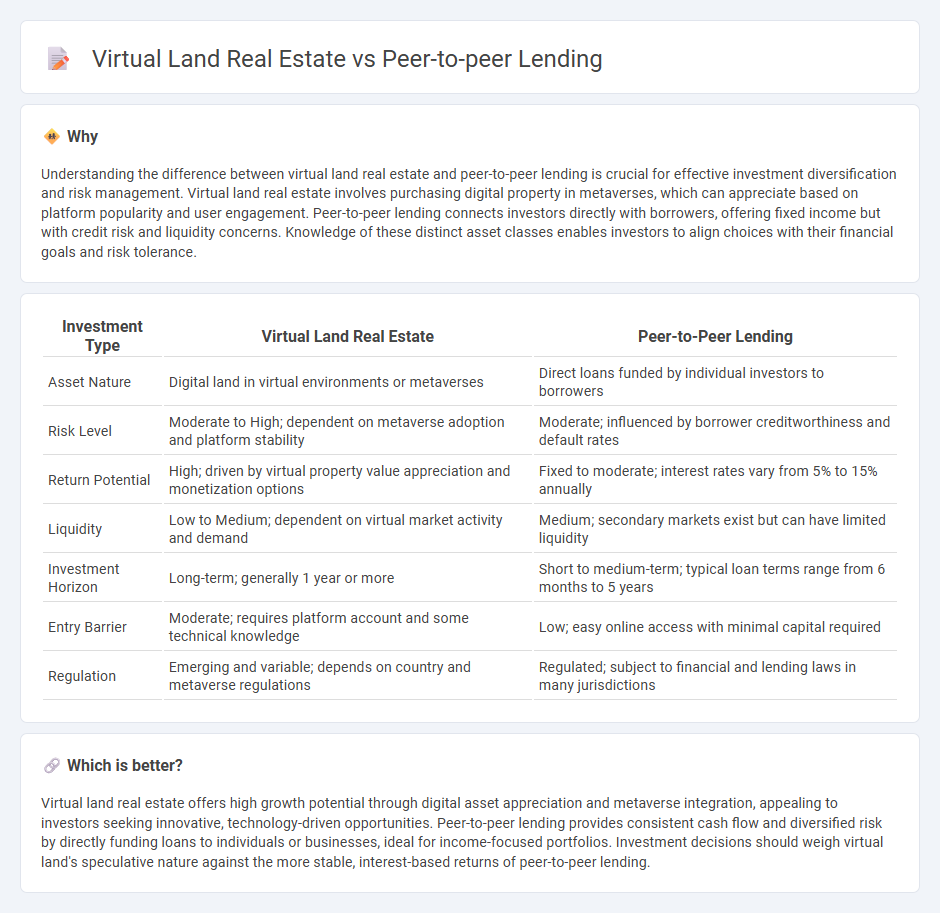 Virtual Land Real Estate vs Peer-to-peer Lending

Why

Understanding the difference between virtual land real estate and peer-to-peer lending is crucial for effective investment diversification and risk management. Virtual land real estate involves purchasing digital property in metaverses, which can appreciate based on platform popularity and user engagement. Peer-to-peer lending connects investors directly with borrowers, offering fixed income but with credit risk and liquidity concerns. Knowledge of these distinct asset classes enables investors to align choices with their financial goals and risk tolerance.

| Investment Type | Virtual Land Real Estate | Peer-to-Peer Lending |
|---|---|---|
| Asset Nature | Digital land in virtual environments or metaverses | Direct loans funded by individual investors to borrowers |
| Risk Level | Moderate to High; dependent on metaverse adoption and platform stability | Moderate; influenced by borrower creditworthiness and default rates |
| Return Potential | High; driven by virtual property value appreciation and monetization options | Fixed to moderate; interest rates vary from 5% to 15% annually |
| Liquidity | Low to Medium; dependent on virtual market activity and demand | Medium; secondary markets exist but can have limited liquidity |
| Investment Horizon | Long-term; generally 1 year or more | Short to medium-term; typical loan terms range from 6 months to 5 years |
| Entry Barrier | Moderate; requires platform account and some technical knowledge | Low; easy online access with minimal capital required |
| Regulation | Emerging and variable; depends on country and metaverse regulations | Regulated; subject to financial and lending laws in many jurisdictions |

Which is better?

Virtual land real estate offers high growth potential through digital asset appreciation and metaverse integration, appealing to investors seeking innovative, technology-driven opportunities. Peer-to-peer lending provides consistent cash flow and diversified risk by directly funding loans to individuals or businesses, ideal for income-focused portfolios. Investment decisions should weigh virtual land's speculative nature against the more stable, interest-based returns of peer-to-peer lending.