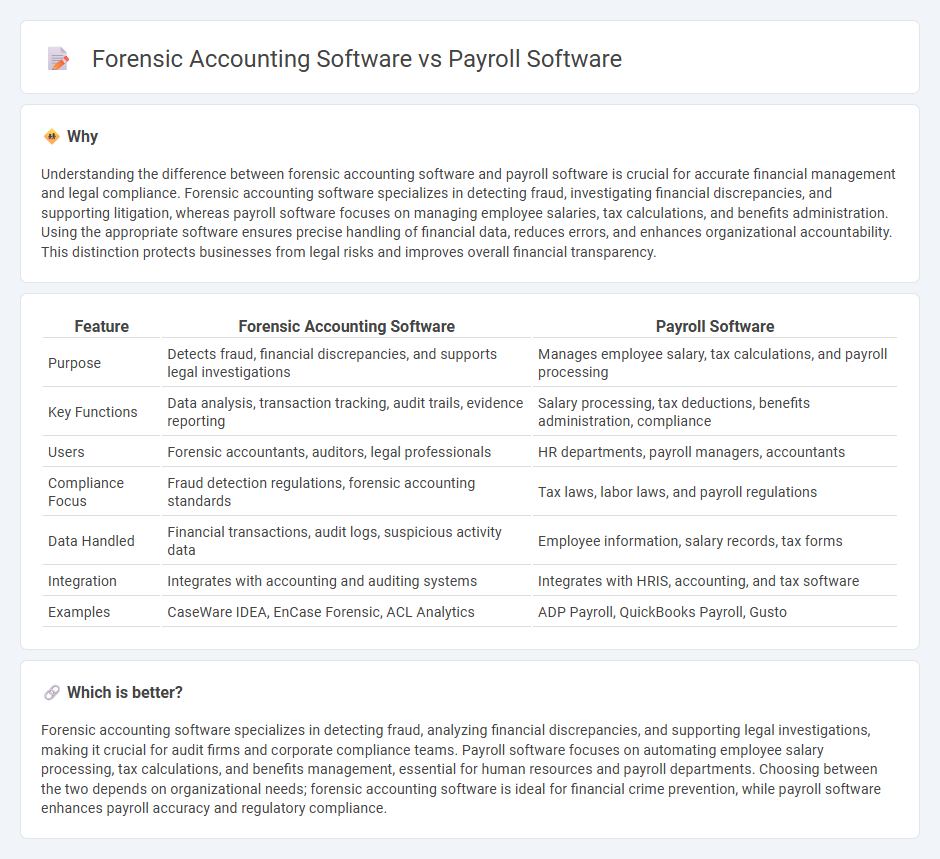 Forensic Accounting Software vs Payroll Software

Why

Understanding the difference between forensic accounting software and payroll software is crucial for accurate financial management and legal compliance. Forensic accounting software specializes in detecting fraud, investigating financial discrepancies, and supporting litigation, whereas payroll software focuses on managing employee salaries, tax calculations, and benefits administration. Using the appropriate software ensures precise handling of financial data, reduces errors, and enhances organizational accountability. This distinction protects businesses from legal risks and improves overall financial transparency.

| Feature | Forensic Accounting Software | Payroll Software |
|---|---|---|
| Purpose | Detects fraud, financial discrepancies, and supports legal investigations | Manages employee salary, tax calculations, and payroll processing |
| Key Functions | Data analysis, transaction tracking, audit trails, evidence reporting | Salary processing, tax deductions, benefits administration, compliance |
| Users | Forensic accountants, auditors, legal professionals | HR departments, payroll managers, accountants |
| Compliance Focus | Fraud detection regulations, forensic accounting standards | Tax laws, labor laws, and payroll regulations |
| Data Handled | Financial transactions, audit logs, suspicious activity data | Employee information, salary records, tax forms |
| Integration | Integrates with accounting and auditing systems | Integrates with HRIS, accounting, and tax software |
| Examples | CaseWare IDEA, EnCase Forensic, ACL Analytics | ADP Payroll, QuickBooks Payroll, Gusto |

Which is better?

Forensic accounting software specializes in detecting fraud, analyzing financial discrepancies, and supporting legal investigations, making it crucial for audit firms and corporate compliance teams. Payroll software focuses on automating employee salary processing, tax calculations, and benefits management, essential for human resources and payroll departments. Choosing between the two depends on organizational needs; forensic accounting software is ideal for financial crime prevention, while payroll software enhances payroll accuracy and regulatory compliance.