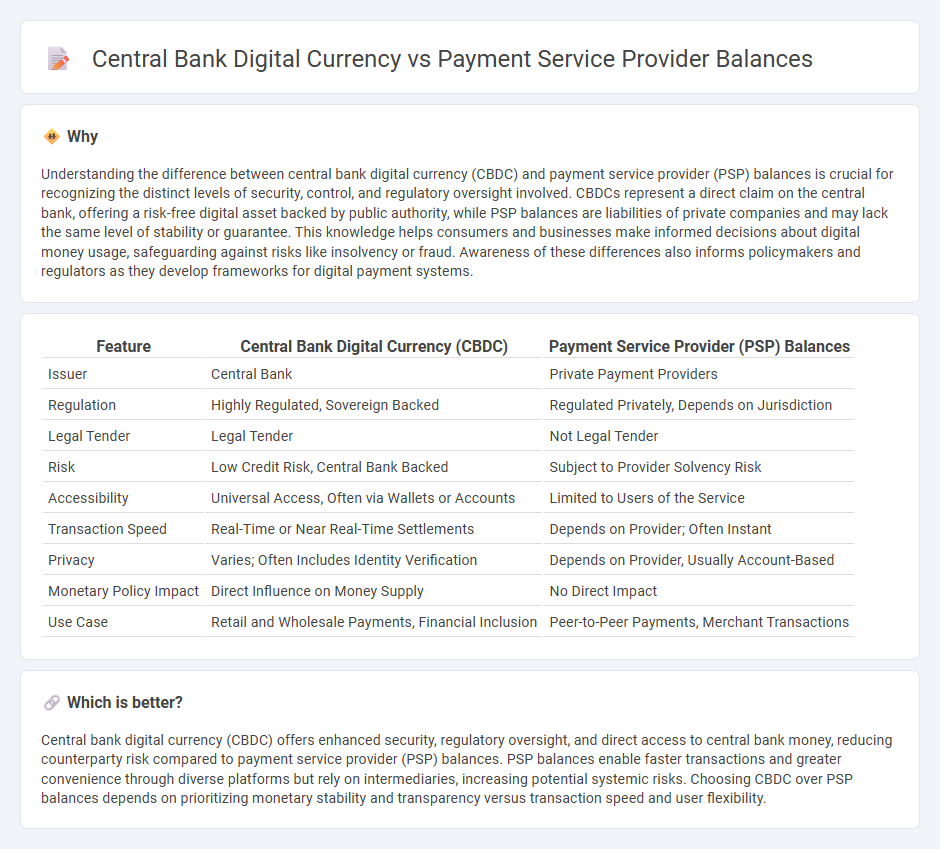 Central Bank Digital Currency vs Payment Service Provider Balances

Why

Understanding the difference between central bank digital currency (CBDC) and payment service provider (PSP) balances is crucial for recognizing the distinct levels of security, control, and regulatory oversight involved. CBDCs represent a direct claim on the central bank, offering a risk-free digital asset backed by public authority, while PSP balances are liabilities of private companies and may lack the same level of stability or guarantee. This knowledge helps consumers and businesses make informed decisions about digital money usage, safeguarding against risks like insolvency or fraud. Awareness of these differences also informs policymakers and regulators as they develop frameworks for digital payment systems.

| Feature | Central Bank Digital Currency (CBDC) | Payment Service Provider (PSP) Balances |
|---|---|---|
| Issuer | Central Bank | Private Payment Providers |
| Regulation | Highly Regulated, Sovereign Backed | Regulated Privately, Depends on Jurisdiction |
| Legal Tender | Legal Tender | Not Legal Tender |
| Risk | Low Credit Risk, Central Bank Backed | Subject to Provider Solvency Risk |
| Accessibility | Universal Access, Often via Wallets or Accounts | Limited to Users of the Service |
| Transaction Speed | Real-Time or Near Real-Time Settlements | Depends on Provider; Often Instant |
| Privacy | Varies; Often Includes Identity Verification | Depends on Provider, Usually Account-Based |
| Monetary Policy Impact | Direct Influence on Money Supply | No Direct Impact |
| Use Case | Retail and Wholesale Payments, Financial Inclusion | Peer-to-Peer Payments, Merchant Transactions |

Which is better?

Central bank digital currency (CBDC) offers enhanced security, regulatory oversight, and direct access to central bank money, reducing counterparty risk compared to payment service provider (PSP) balances. PSP balances enable faster transactions and greater convenience through diverse platforms but rely on intermediaries, increasing potential systemic risks. Choosing CBDC over PSP balances depends on prioritizing monetary stability and transparency versus transaction speed and user flexibility.