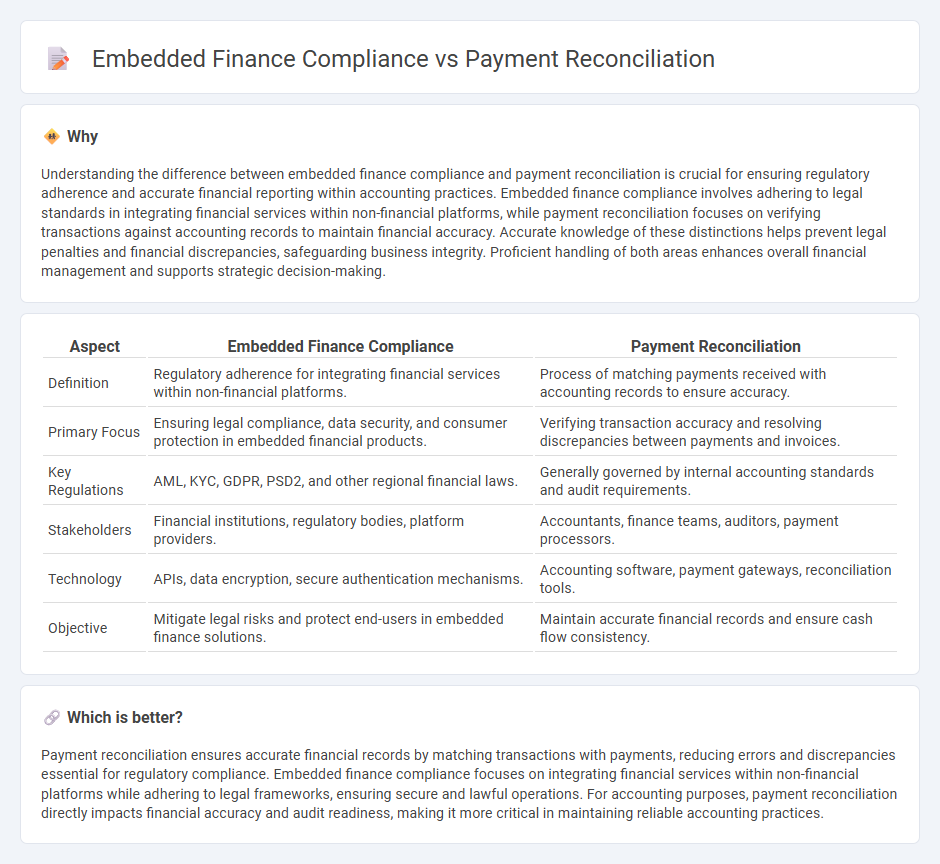 Embedded Finance Compliance vs Payment Reconciliation

Why

Understanding the difference between embedded finance compliance and payment reconciliation is crucial for ensuring regulatory adherence and accurate financial reporting within accounting practices. Embedded finance compliance involves adhering to legal standards in integrating financial services within non-financial platforms, while payment reconciliation focuses on verifying transactions against accounting records to maintain financial accuracy. Accurate knowledge of these distinctions helps prevent legal penalties and financial discrepancies, safeguarding business integrity. Proficient handling of both areas enhances overall financial management and supports strategic decision-making.

| Aspect | Embedded Finance Compliance | Payment Reconciliation |
|---|---|---|
| Definition | Regulatory adherence for integrating financial services within non-financial platforms. | Process of matching payments received with accounting records to ensure accuracy. |
| Primary Focus | Ensuring legal compliance, data security, and consumer protection in embedded financial products. | Verifying transaction accuracy and resolving discrepancies between payments and invoices. |
| Key Regulations | AML, KYC, GDPR, PSD2, and other regional financial laws. | Generally governed by internal accounting standards and audit requirements. |
| Stakeholders | Financial institutions, regulatory bodies, platform providers. | Accountants, finance teams, auditors, payment processors. |
| Technology | APIs, data encryption, secure authentication mechanisms. | Accounting software, payment gateways, reconciliation tools. |
| Objective | Mitigate legal risks and protect end-users in embedded finance solutions. | Maintain accurate financial records and ensure cash flow consistency. |

Which is better?

Payment reconciliation ensures accurate financial records by matching transactions with payments, reducing errors and discrepancies essential for regulatory compliance. Embedded finance compliance focuses on integrating financial services within non-financial platforms while adhering to legal frameworks, ensuring secure and lawful operations. For accounting purposes, payment reconciliation directly impacts financial accuracy and audit readiness, making it more critical in maintaining reliable accounting practices.