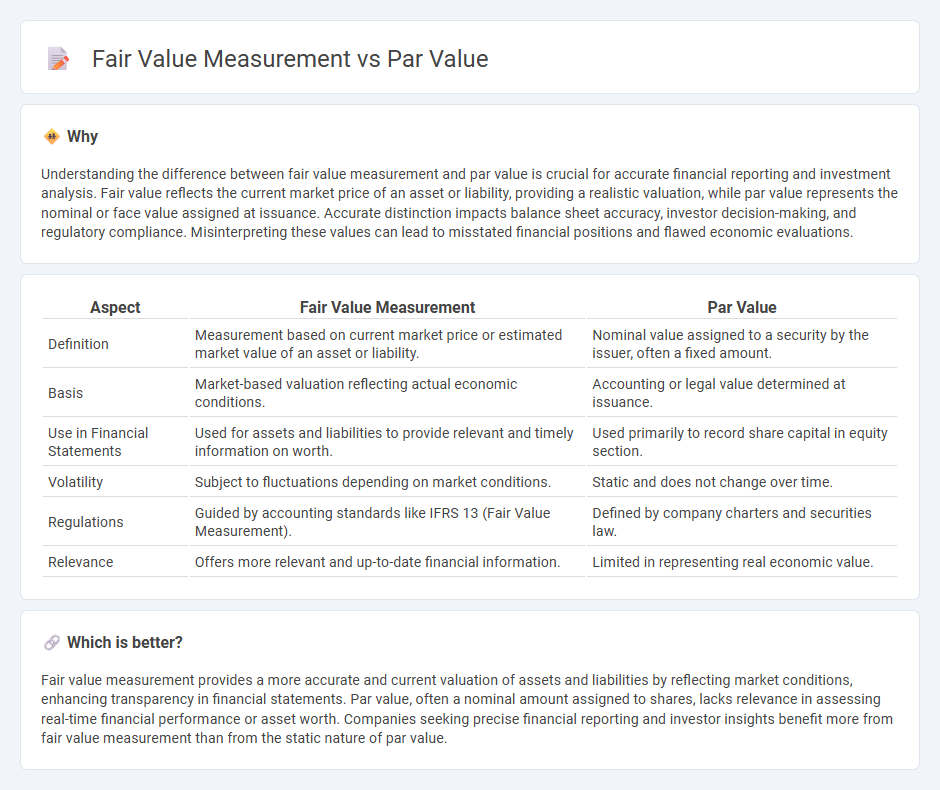 Fair Value Measurement vs Par Value

Why

Understanding the difference between fair value measurement and par value is crucial for accurate financial reporting and investment analysis. Fair value reflects the current market price of an asset or liability, providing a realistic valuation, while par value represents the nominal or face value assigned at issuance. Accurate distinction impacts balance sheet accuracy, investor decision-making, and regulatory compliance. Misinterpreting these values can lead to misstated financial positions and flawed economic evaluations.

| Aspect | Fair Value Measurement | Par Value |
|---|---|---|
| Definition | Measurement based on current market price or estimated market value of an asset or liability. | Nominal value assigned to a security by the issuer, often a fixed amount. |
| Basis | Market-based valuation reflecting actual economic conditions. | Accounting or legal value determined at issuance. |
| Use in Financial Statements | Used for assets and liabilities to provide relevant and timely information on worth. | Used primarily to record share capital in equity section. |
| Volatility | Subject to fluctuations depending on market conditions. | Static and does not change over time. |
| Regulations | Guided by accounting standards like IFRS 13 (Fair Value Measurement). | Defined by company charters and securities law. |
| Relevance | Offers more relevant and up-to-date financial information. | Limited in representing real economic value. |

Which is better?

Fair value measurement provides a more accurate and current valuation of assets and liabilities by reflecting market conditions, enhancing transparency in financial statements. Par value, often a nominal amount assigned to shares, lacks relevance in assessing real-time financial performance or asset worth. Companies seeking precise financial reporting and investor insights benefit more from fair value measurement than from the static nature of par value.