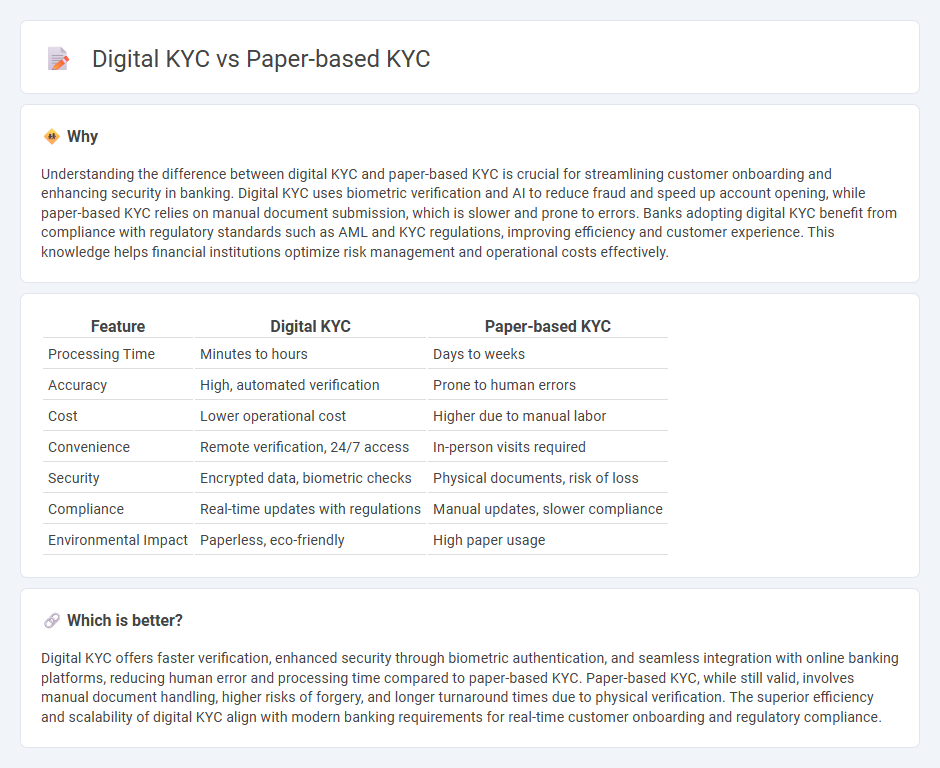 Digital KYC vs Paper-based KYC

Why

Understanding the difference between digital KYC and paper-based KYC is crucial for streamlining customer onboarding and enhancing security in banking. Digital KYC uses biometric verification and AI to reduce fraud and speed up account opening, while paper-based KYC relies on manual document submission, which is slower and prone to errors. Banks adopting digital KYC benefit from compliance with regulatory standards such as AML and KYC regulations, improving efficiency and customer experience. This knowledge helps financial institutions optimize risk management and operational costs effectively.

| Feature | Digital KYC | Paper-based KYC |
|---|---|---|
| Processing Time | Minutes to hours | Days to weeks |
| Accuracy | High, automated verification | Prone to human errors |
| Cost | Lower operational cost | Higher due to manual labor |
| Convenience | Remote verification, 24/7 access | In-person visits required |
| Security | Encrypted data, biometric checks | Physical documents, risk of loss |
| Compliance | Real-time updates with regulations | Manual updates, slower compliance |
| Environmental Impact | Paperless, eco-friendly | High paper usage |

Which is better?

Digital KYC offers faster verification, enhanced security through biometric authentication, and seamless integration with online banking platforms, reducing human error and processing time compared to paper-based KYC. Paper-based KYC, while still valid, involves manual document handling, higher risks of forgery, and longer turnaround times due to physical verification. The superior efficiency and scalability of digital KYC align with modern banking requirements for real-time customer onboarding and regulatory compliance.