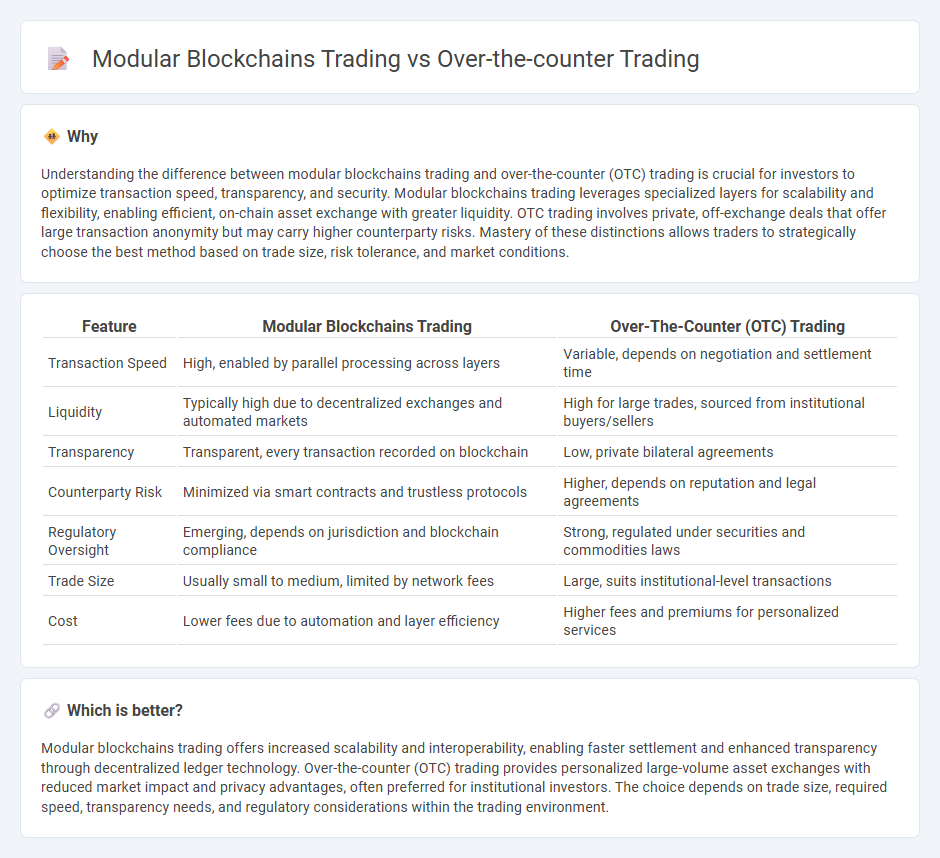 Modular Blockchains Trading vs Over-the-counter Trading

Why

Understanding the difference between modular blockchains trading and over-the-counter (OTC) trading is crucial for investors to optimize transaction speed, transparency, and security. Modular blockchains trading leverages specialized layers for scalability and flexibility, enabling efficient, on-chain asset exchange with greater liquidity. OTC trading involves private, off-exchange deals that offer large transaction anonymity but may carry higher counterparty risks. Mastery of these distinctions allows traders to strategically choose the best method based on trade size, risk tolerance, and market conditions.

| Feature | Modular Blockchains Trading | Over-The-Counter (OTC) Trading |
|---|---|---|
| Transaction Speed | High, enabled by parallel processing across layers | Variable, depends on negotiation and settlement time |
| Liquidity | Typically high due to decentralized exchanges and automated markets | High for large trades, sourced from institutional buyers/sellers |
| Transparency | Transparent, every transaction recorded on blockchain | Low, private bilateral agreements |
| Counterparty Risk | Minimized via smart contracts and trustless protocols | Higher, depends on reputation and legal agreements |
| Regulatory Oversight | Emerging, depends on jurisdiction and blockchain compliance | Strong, regulated under securities and commodities laws |
| Trade Size | Usually small to medium, limited by network fees | Large, suits institutional-level transactions |
| Cost | Lower fees due to automation and layer efficiency | Higher fees and premiums for personalized services |

Which is better?

Modular blockchains trading offers increased scalability and interoperability, enabling faster settlement and enhanced transparency through decentralized ledger technology. Over-the-counter (OTC) trading provides personalized large-volume asset exchanges with reduced market impact and privacy advantages, often preferred for institutional investors. The choice depends on trade size, required speed, transparency needs, and regulatory considerations within the trading environment.